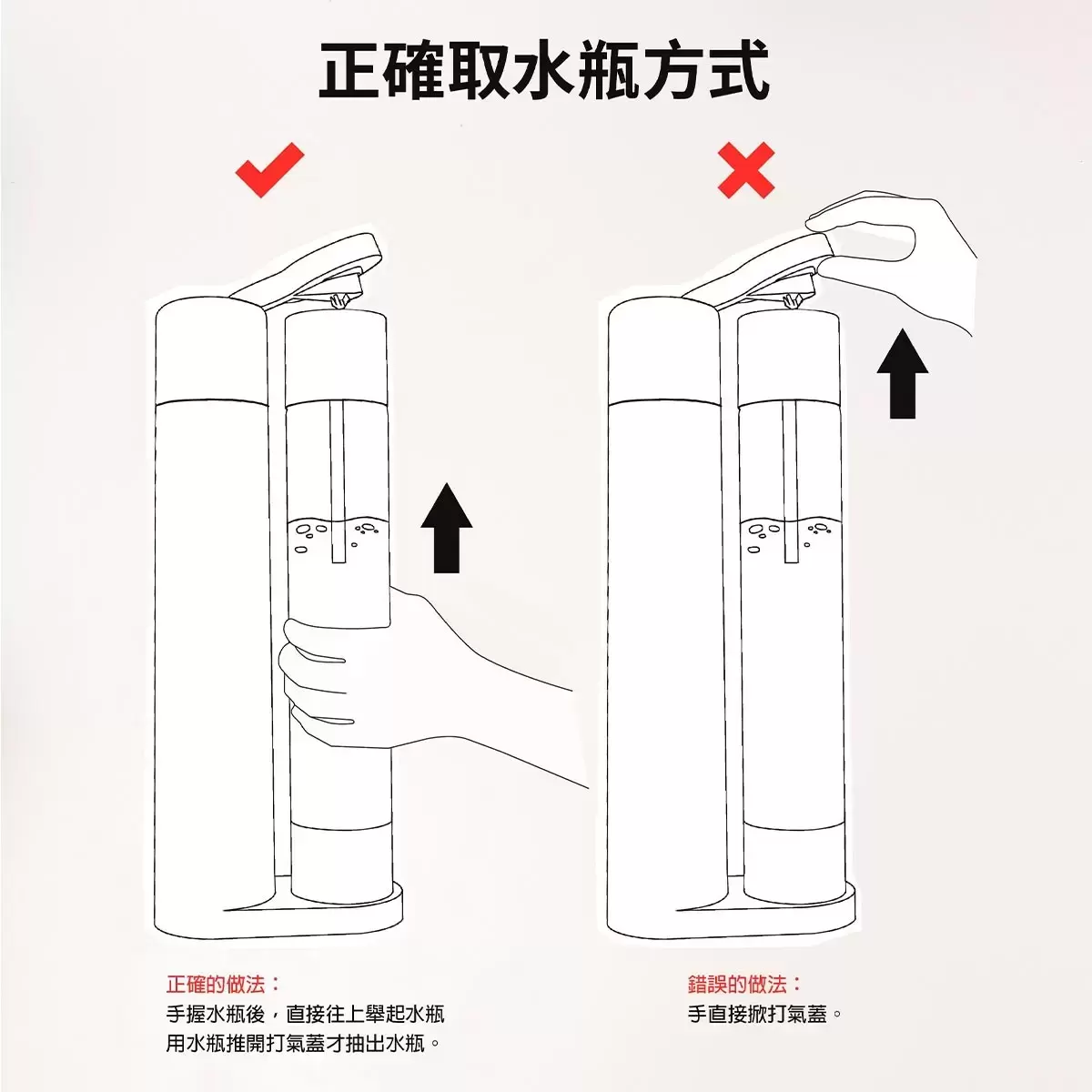 正確取水瓶方式

正確的做法：
手握水瓶後，直接往上舉起水瓶
用水瓶推開打氣蓋才抽出水瓶。

錯誤的做法：
手直接掀打氣蓋。