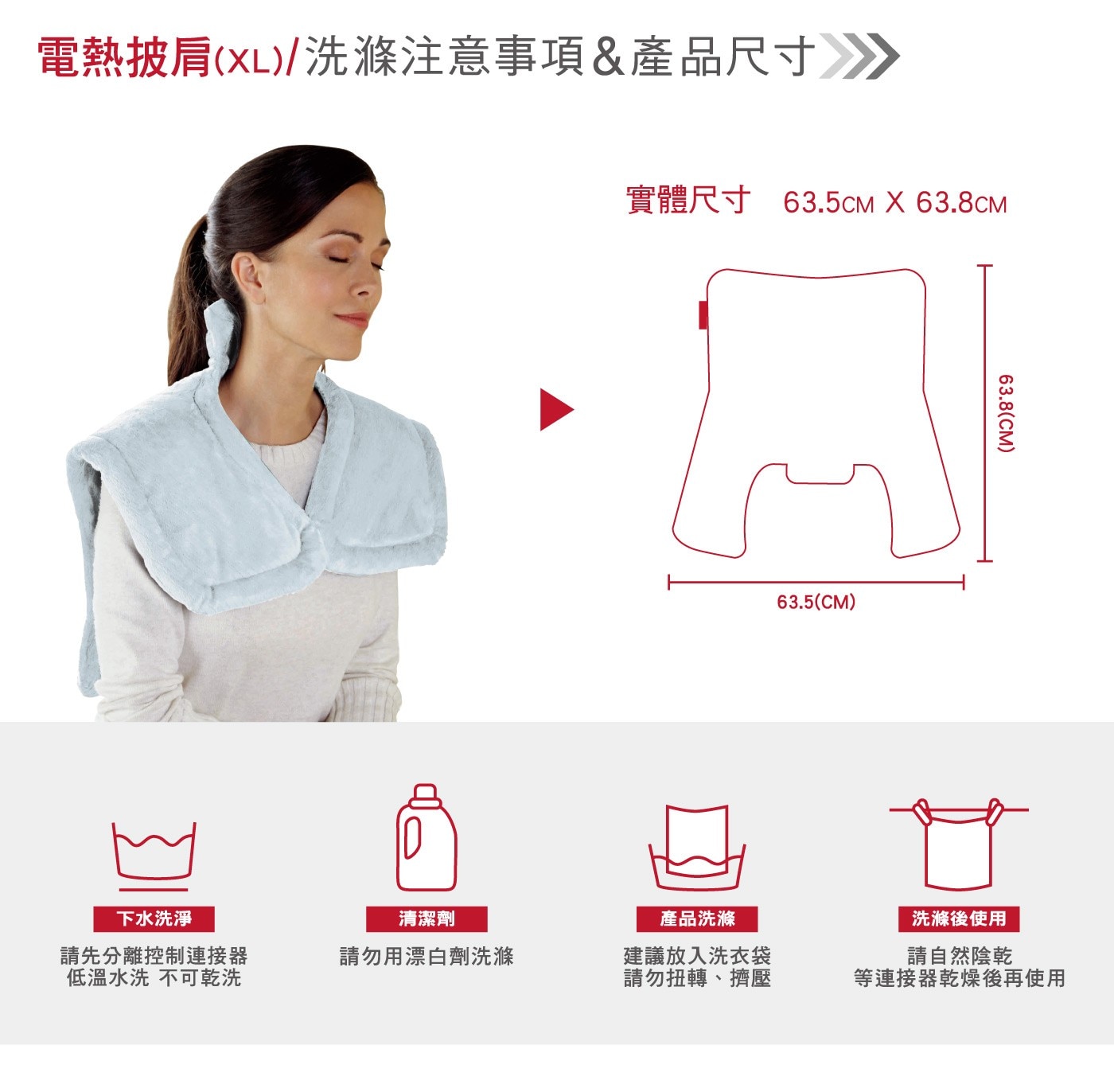 電熱披肩(XL)/洗滌注意事項&產品尺寸

實體尺寸 63.5CM X 63.8CM

63.8(CM)

63.5(CM)

下水洗淨
請先分離控制連接器
低溫水洗 不可乾洗

清潔劑
請勿用漂白劑洗滌

產品洗滌
建議放入洗衣袋
請勿扭轉、擠壓

洗滌後使用
請自然陰乾
等連接器乾燥後再使用