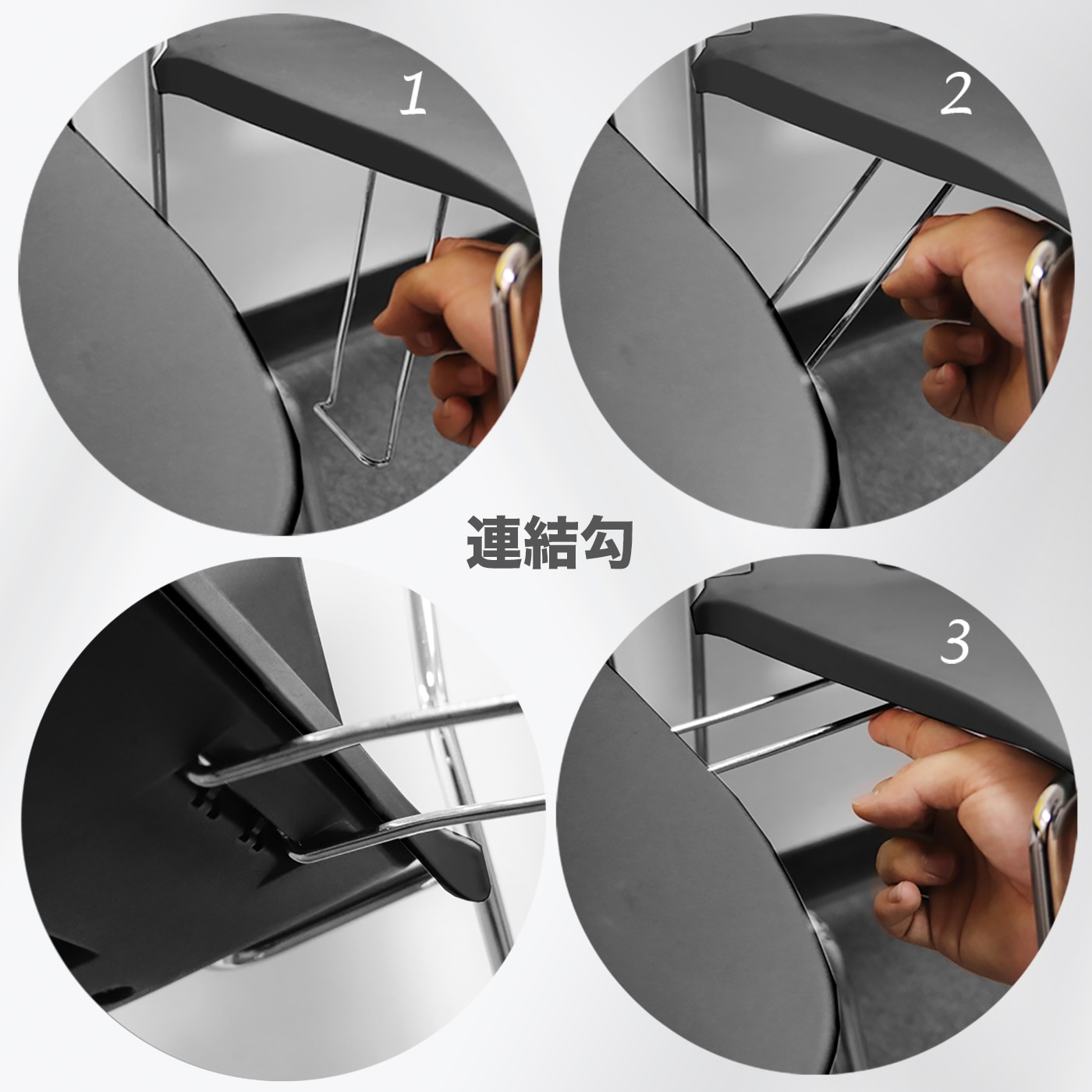 1

2

連結勾

3