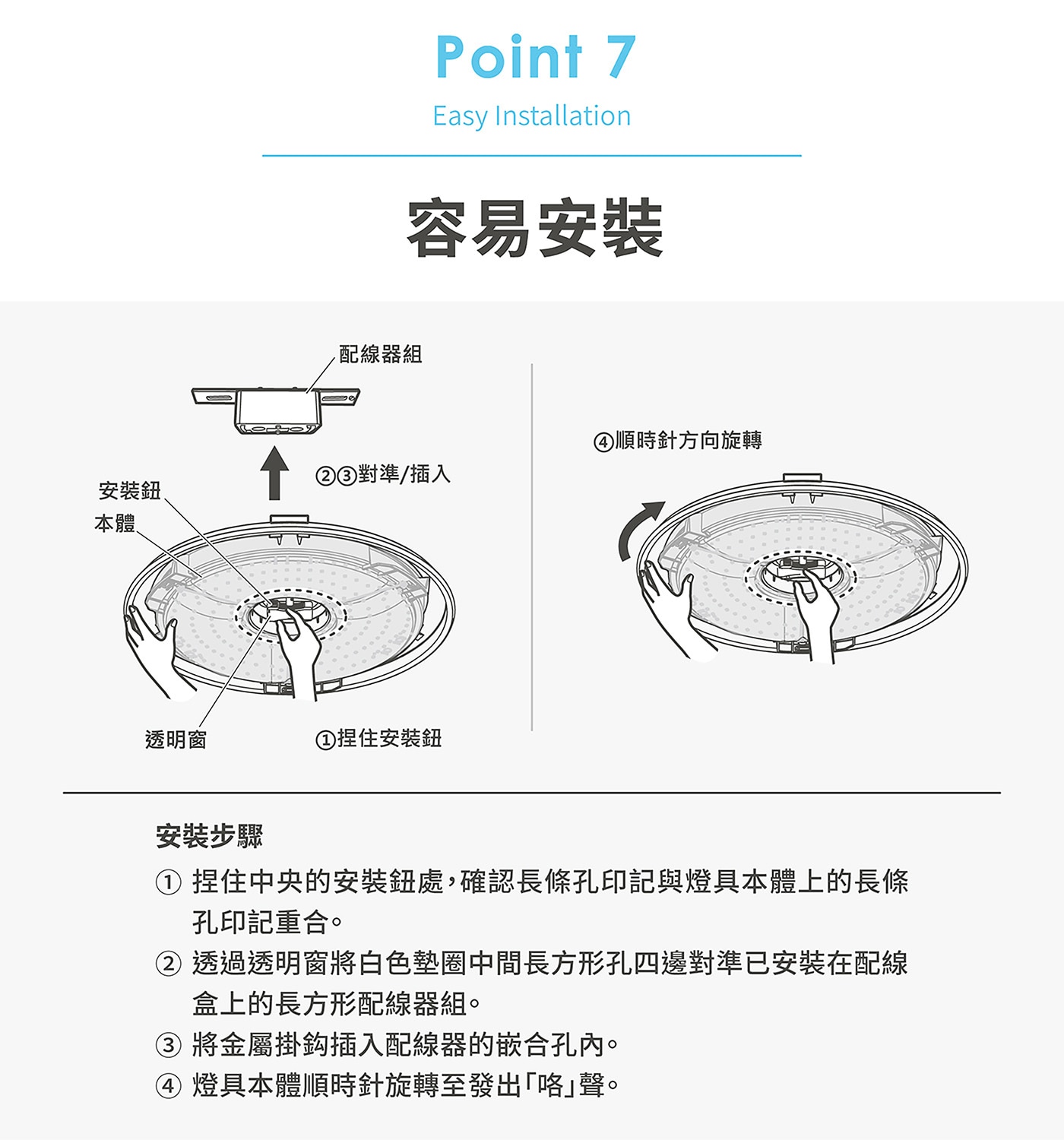 Point 7

Easy Installation

容易安裝

配線器組

②③對準/插入

安裝鈕

本體

透明窗

①捏住安裝鈕

④順時針方向旋轉

安裝步驟

① 捏住中央的安裝鈕處，確認長條孔印記與燈具本體上的長條孔印記重合。

② 透過透明窗將白色墊圈中間長方形孔四邊對準已安裝在配線盒上的長方形配線器組。

③ 將金屬掛鈎插入配線器的嵌合孔內。

④ 燈具本體順時針旋轉至發出「咯」聲。