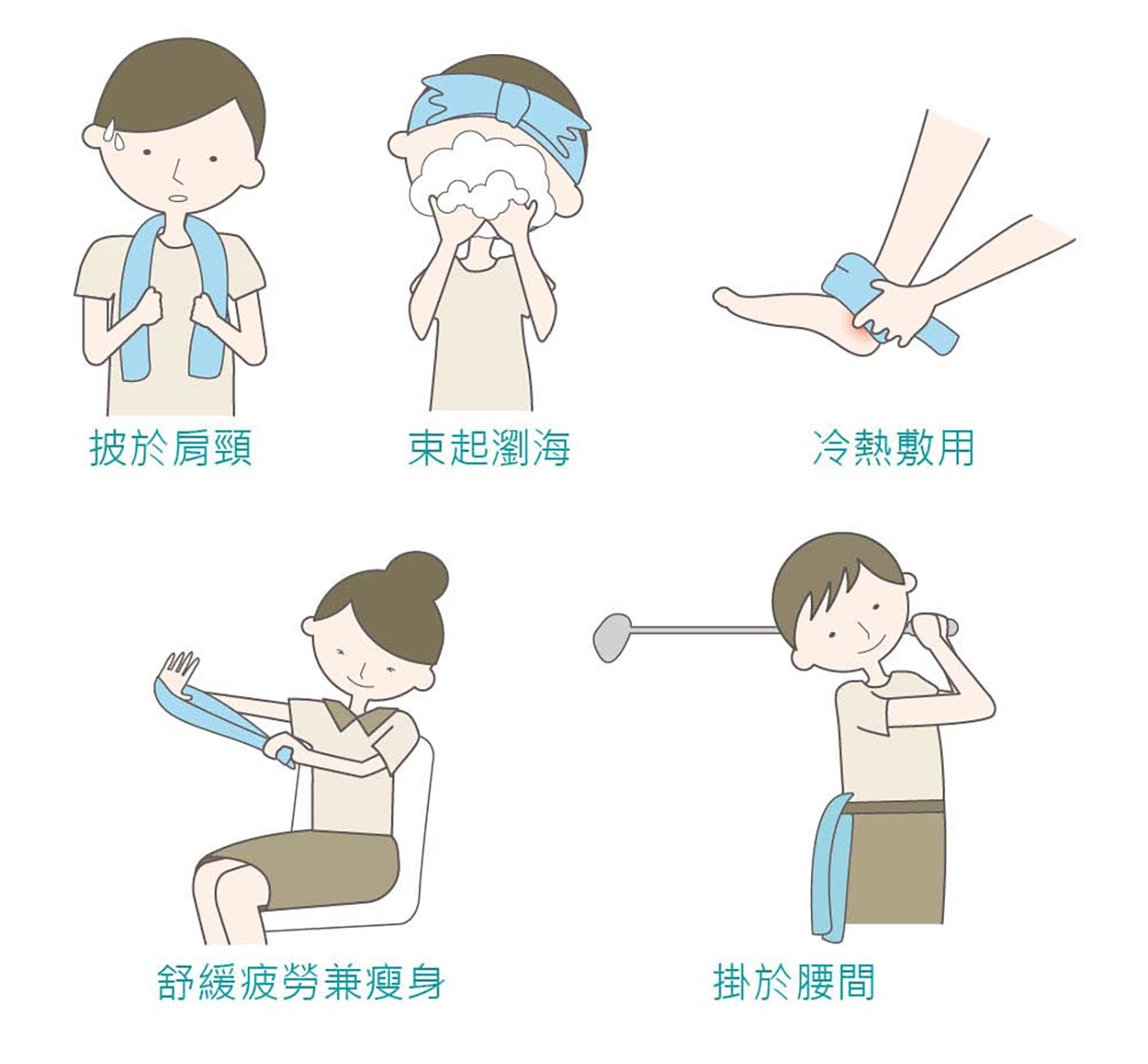 披於肩頸

束起瀏海

冷熱敷用

舒緩疲勞兼瘦身

掛於腰間