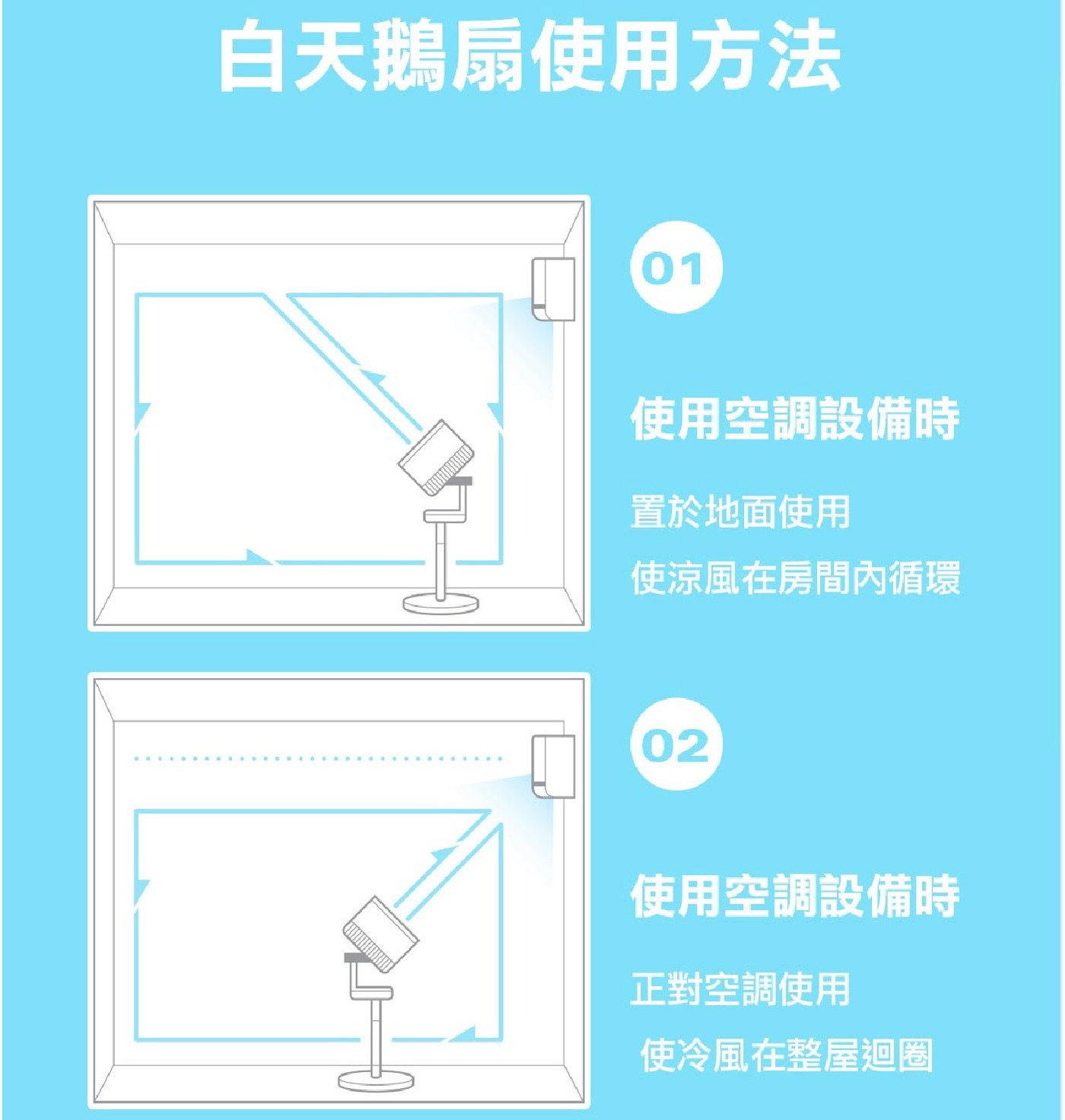 白天鵝扇使用方法

01

使用空調設備時

置於地面使用

使涼風在房間內循環

02

使用空調設備時

正對空調使用

使冷風在整屋迴圈