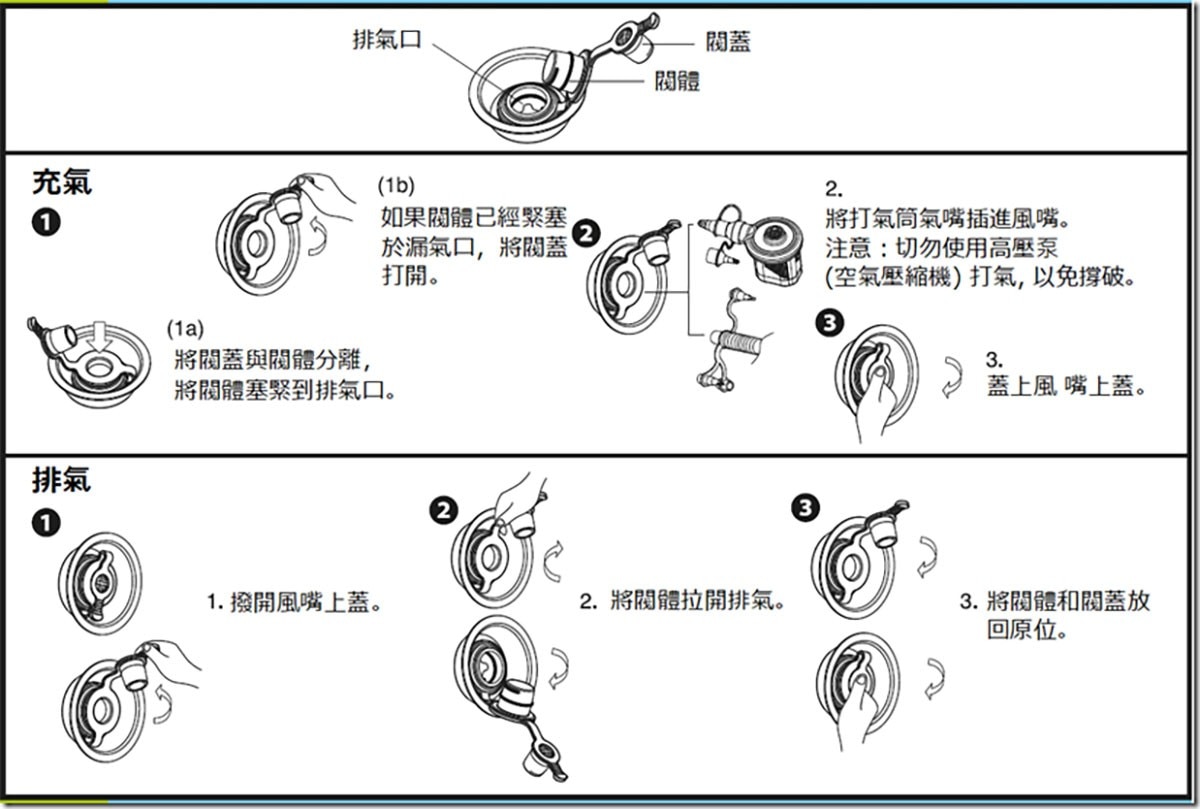 排氣口
閥蓋
閥體

充氣

❶

(1b)
如果閥體已經緊塞於漏氣口，將閥蓋打開。

(1a)
將閥蓋與閥體分離，將閥體塞緊到排氣口。

❷

2.
將打氣筒氣嘴插進風嘴。
注意：切勿使用高壓泵(空氣壓縮機) 打氣，以免撐破。

❸

3.
蓋上風 嘴上蓋。

排氣

❶

1. 撥開風嘴上蓋。

❷

2. 將閥體拉開排氣。

❸

3. 將閥體和閥蓋放回原位。