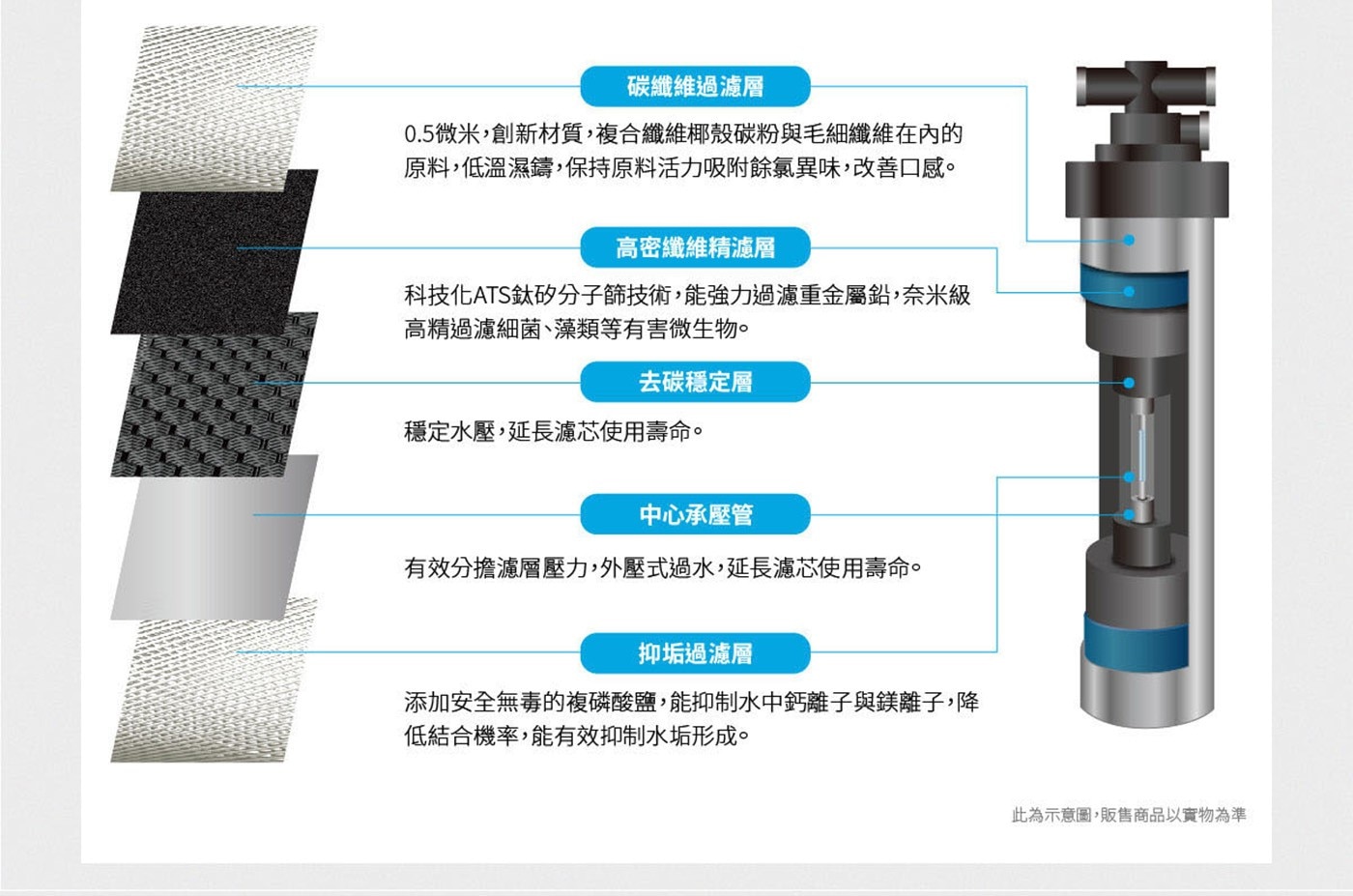 碳纖維過濾層

0.5微米，創新材質，複合纖維椰殼碳粉與毛細纖維在內的原料，低溫濕鑄，保持原料活力吸附餘氯異味，改善口感。

高密纖維精濾層

科技化ATS鈦矽分子篩技術，能強力過濾重金屬鉛，奈米級高精過濾細菌、藻類等有害微生物。

去碳穩定層

穩定水壓，延長濾芯使用壽命。

中心承壓管

有效分擔濾層壓力，外壓式過水，延長濾芯使用壽命。

抑垢過濾層

添加安全無毒的複磷酸鹽，能抑制水中鈣離子與鎂離子，降低結合機率，能有效抑制水垢形成。

此為示意圖，販售商品以實物為準