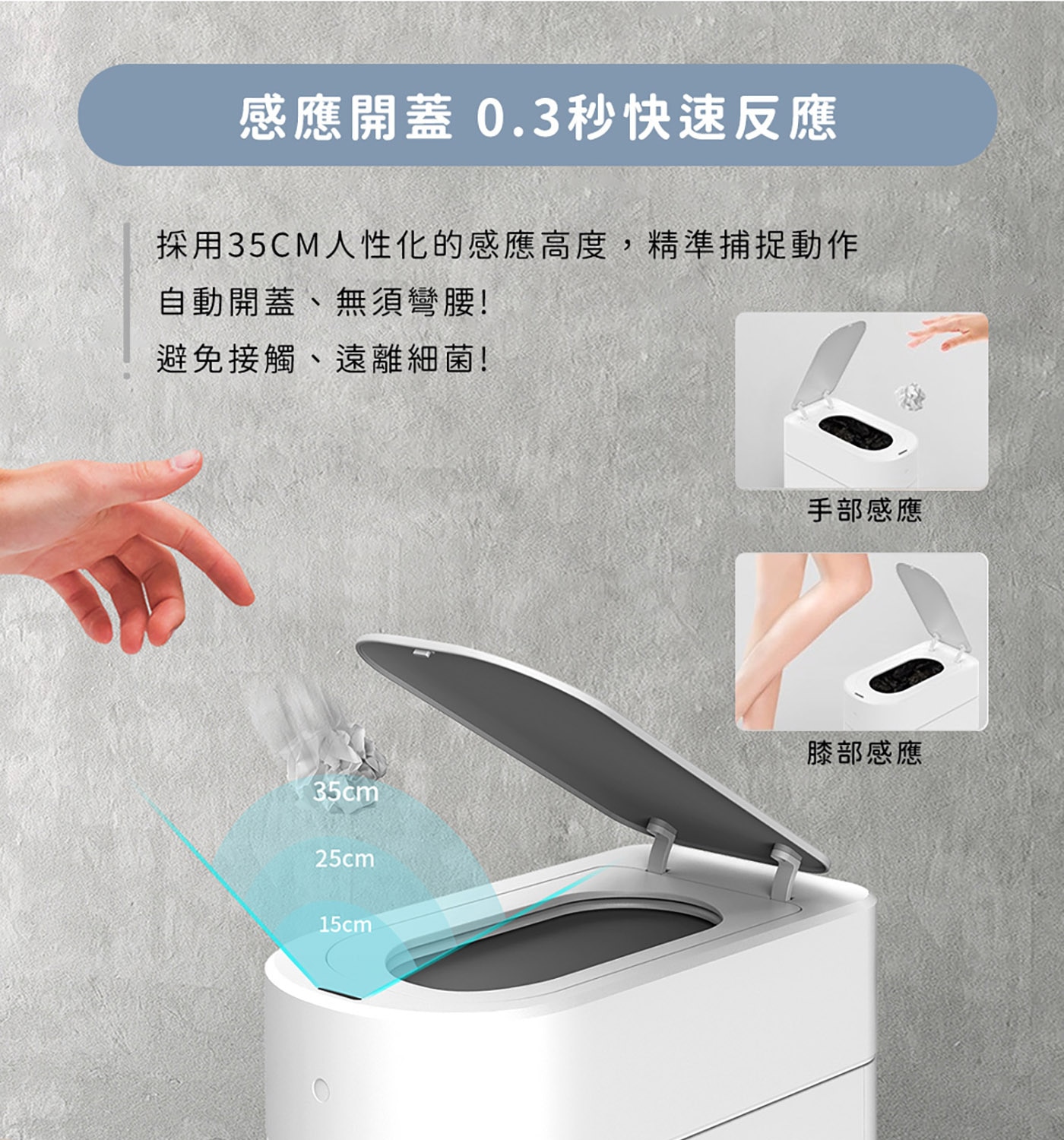 感應開蓋 0.3秒快速反應

採用35CM人性化的感應高度，精準捕捉動作
自動開蓋、無須彎腰!
避免接觸、遠離細菌!

手部感應

膝部感應

35cm
25cm
15cm