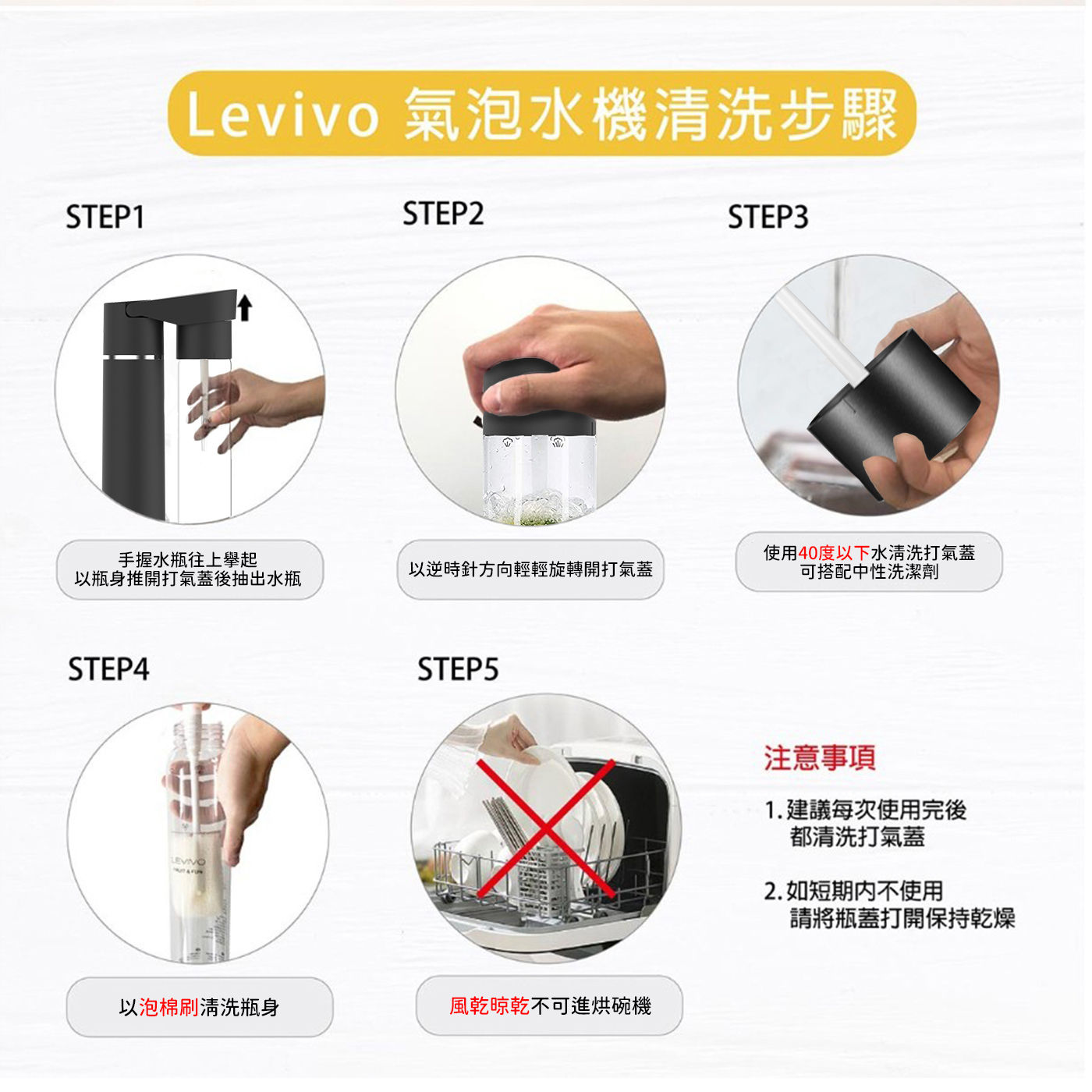 Levivo 氣泡水機清洗步驟

STEP1

手握水瓶往上舉起
以瓶身推開打氣蓋後抽出水瓶

STEP2

以逆時針方向輕輕旋轉開打氣蓋

STEP3

使用40度以下水清洗打氣蓋
可搭配中性洗潔劑

STEP4

LEVIVO

以泡棉刷清洗瓶身

STEP5

風乾晾乾不可進烘碗機

注意事項

1. 建議每次使用完後
都清洗打氣蓋

2. 如短期內不使用
請將瓶蓋打開保持乾燥