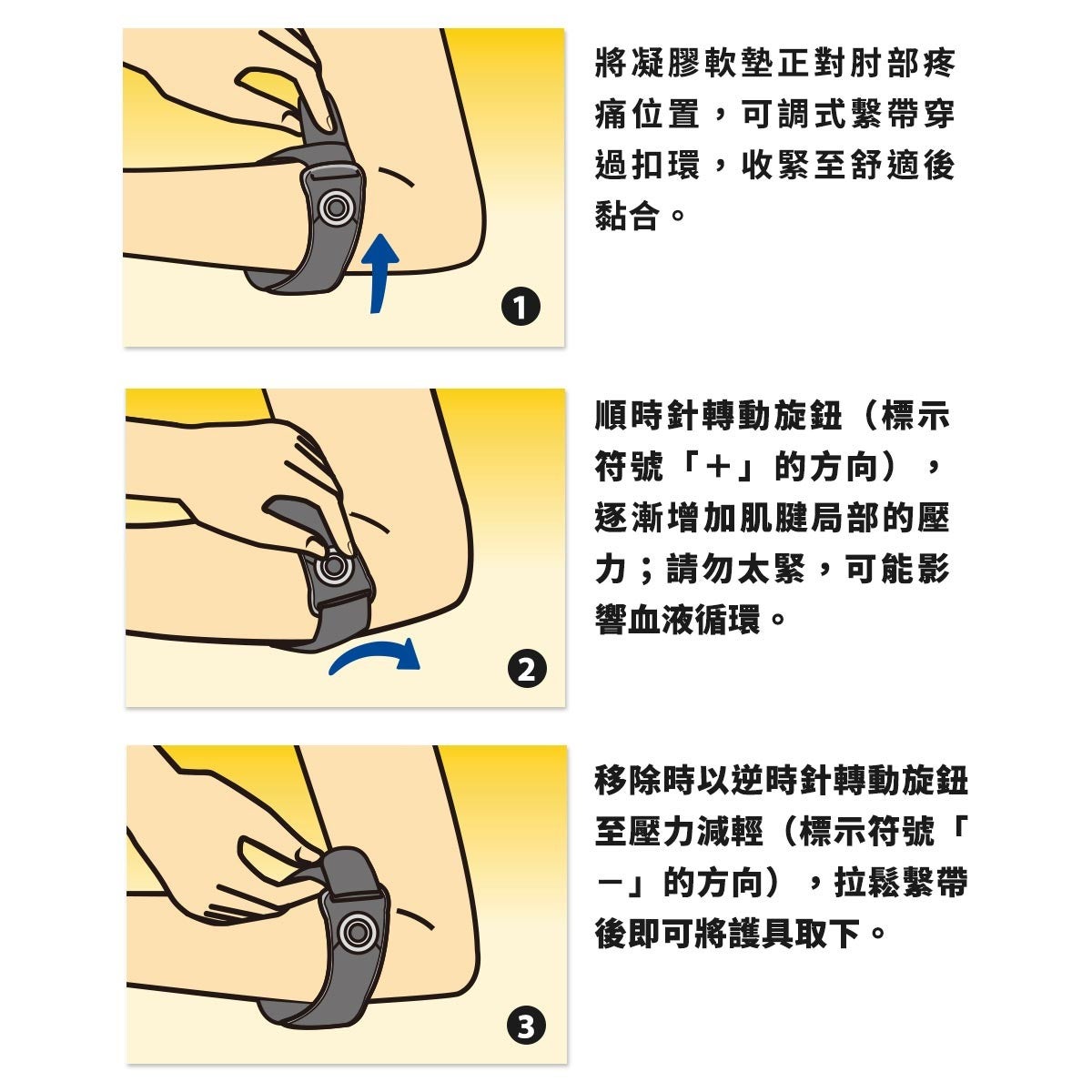 1

將凝膠軟墊正對肘部疼痛位置，可調式繫帶穿過扣環，收緊至舒適後黏合。

2

順時針轉動旋鈕（標示符號「＋」的方向），逐漸增加肌腱局部的壓力；請勿太緊，可能影響血液循環。

3

移除時以逆時針轉動旋鈕至壓力減輕（標示符號「－」的方向），拉鬆繫帶後即可將護具取下。