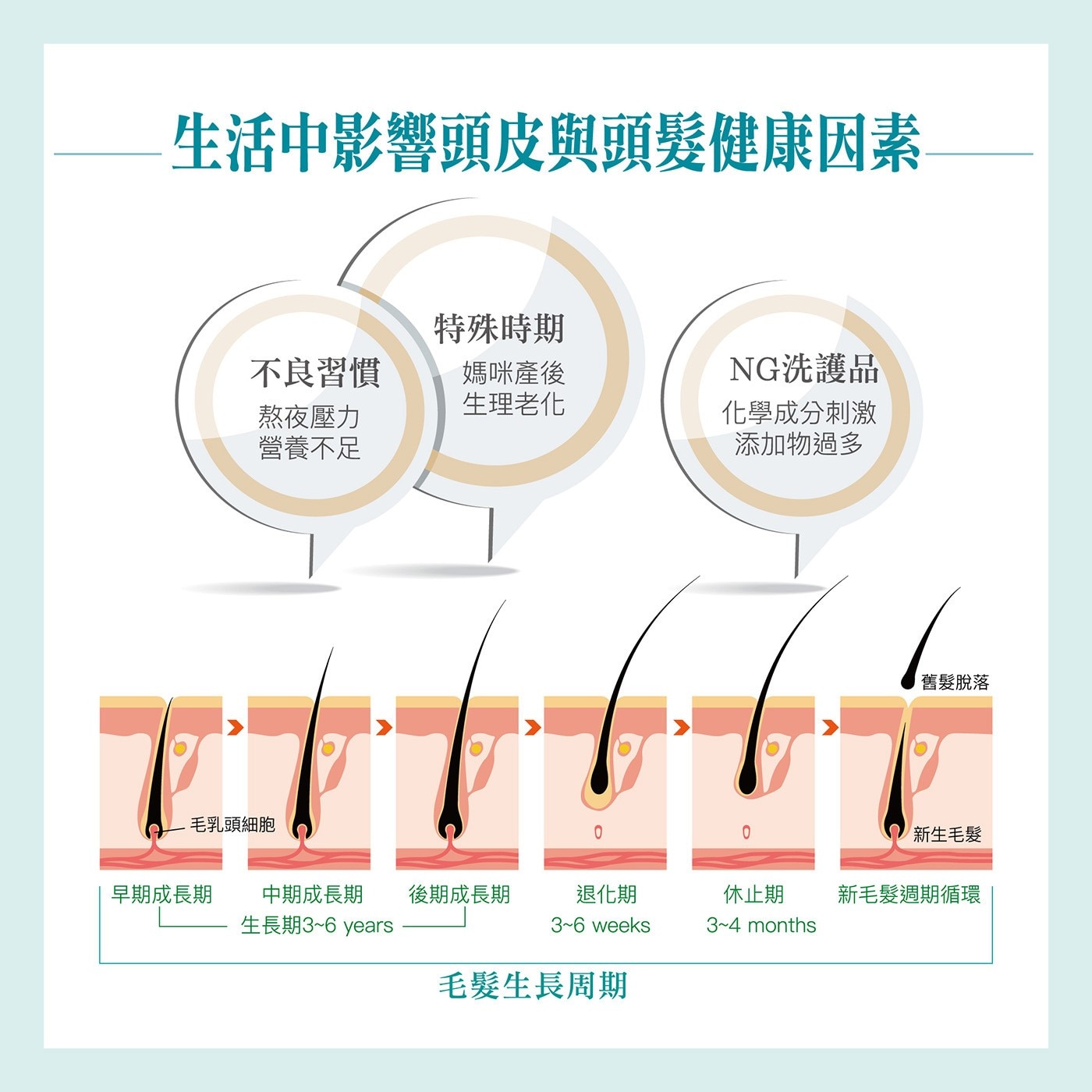 生活中影響頭皮與頭髮健康因素

不良習慣
熬夜壓力
營養不足

特殊時期
媽咪產後
生理老化

NG洗護品
化學成分刺激
添加物過多

舊髮脫落

毛乳頭細胞

新生毛髮

早期成長期
中期成長期
後期成長期
生長期3~6 years
退化期
3~6 weeks
休止期
3~4 months
新毛髮週期循環

毛髮生長周期