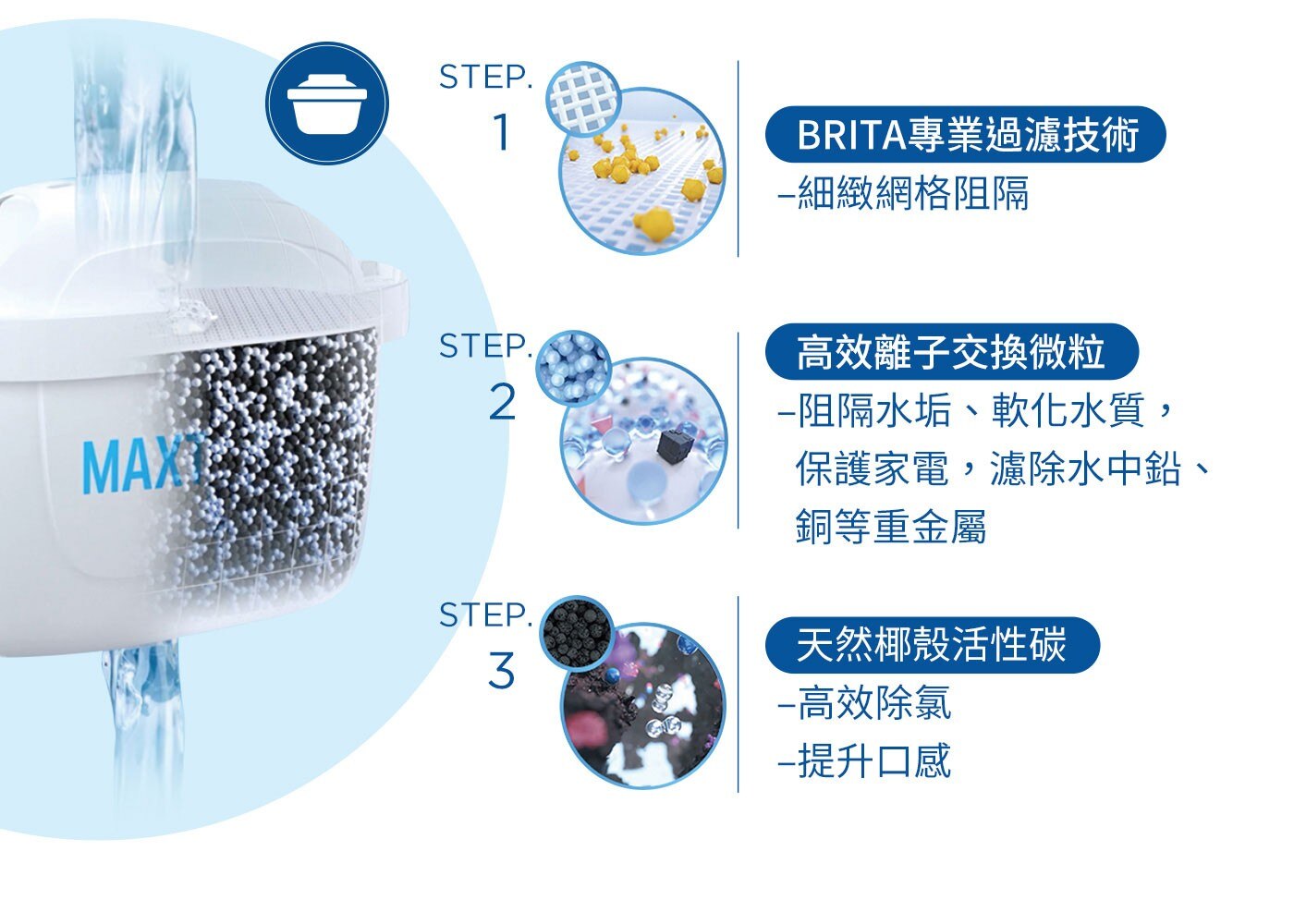 MAXT

STEP.
1

BRITA專業過濾技術
–細緻網格阻隔

STEP.
2

高效離子交換微粒
–阻隔水垢、軟化水質，保護家電，濾除水中鉛、銅等重金屬

STEP.
3

天然椰殼活性碳
–高效除氯
–提升口感