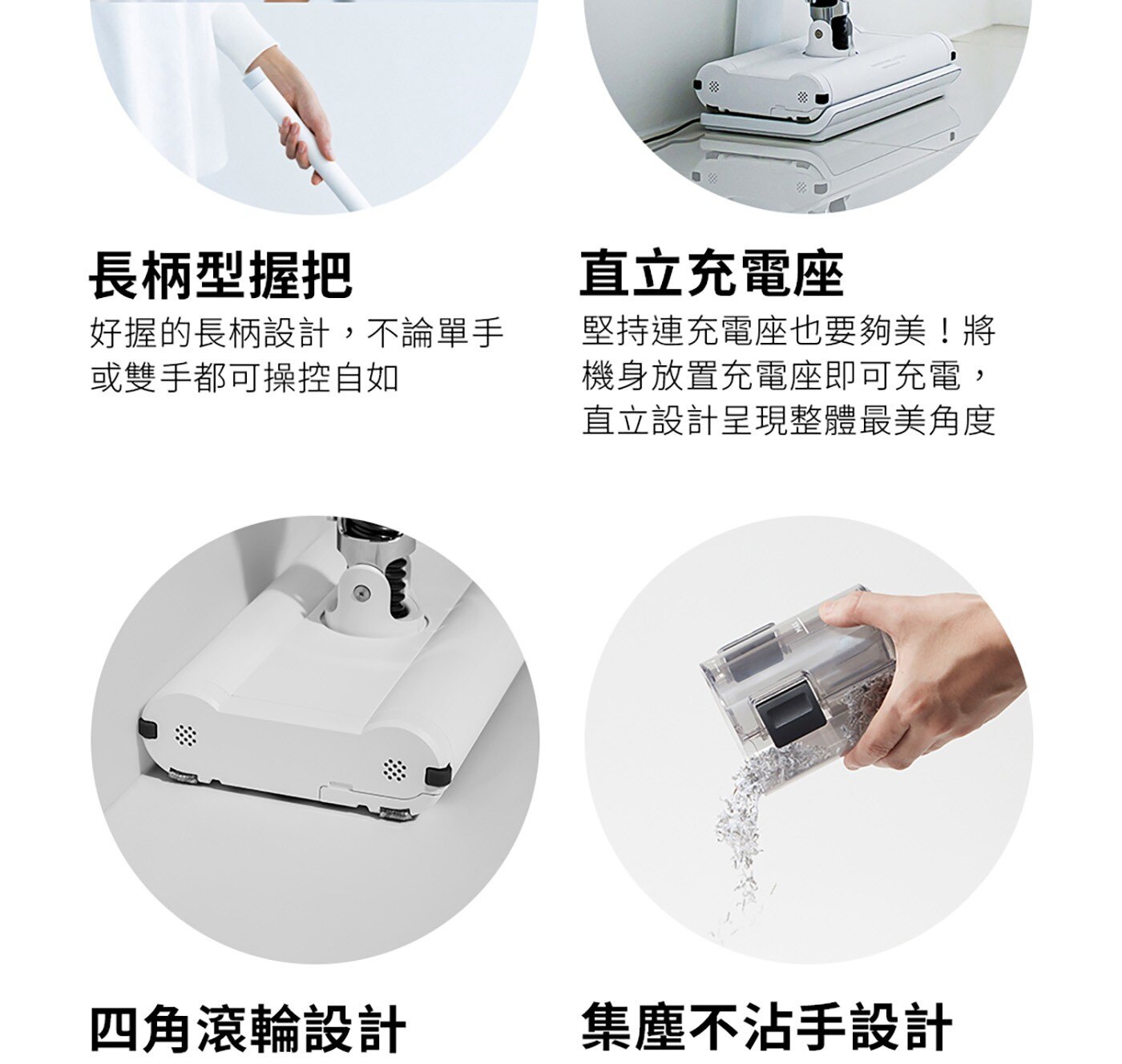 長柄型握把

好握的長柄設計，不論單手或雙手都可操控自如

直立充電座

堅持連充電座也要夠美！將機身放置充電座即可充電，直立設計呈現整體最美角度

四角滾輪設計

集塵不沾手設計