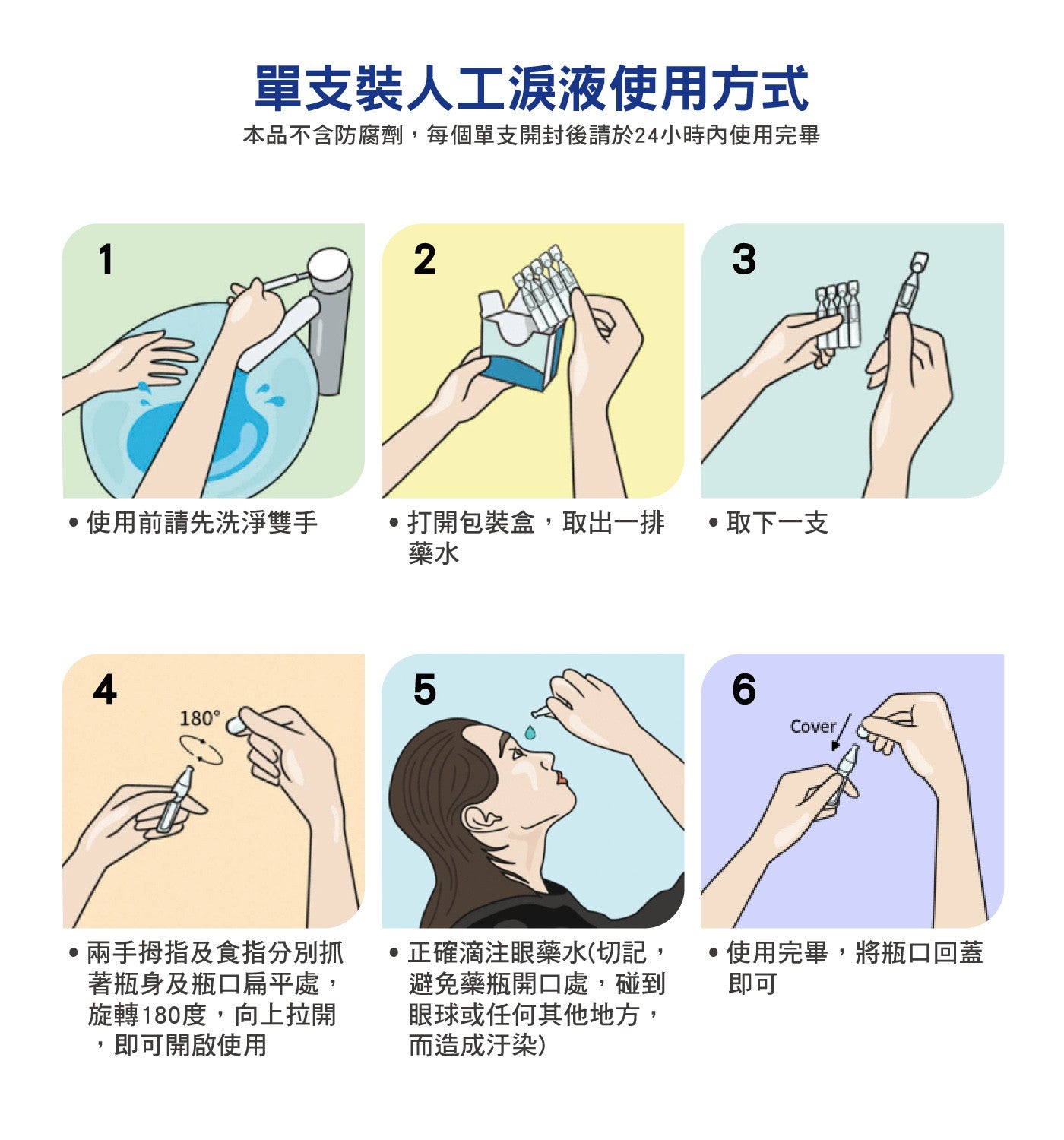 單支裝人工淚液使用方式

本品不含防腐劑，每個單支開封後請於24小時內使用完畢

1

• 使用前請先洗淨雙手

2

• 打開包裝盒，取出一排藥水

3

• 取下一支

4

180°

• 兩手拇指及食指分別抓著瓶身及瓶口扁平處，旋轉180度，向上拉開，即可開啟使用

5

• 正確滴注眼藥水(切記，避免藥瓶開口處，碰到眼球或任何其他地方，而造成汙染)

6

Cover

• 使用完畢，將瓶口回蓋即可