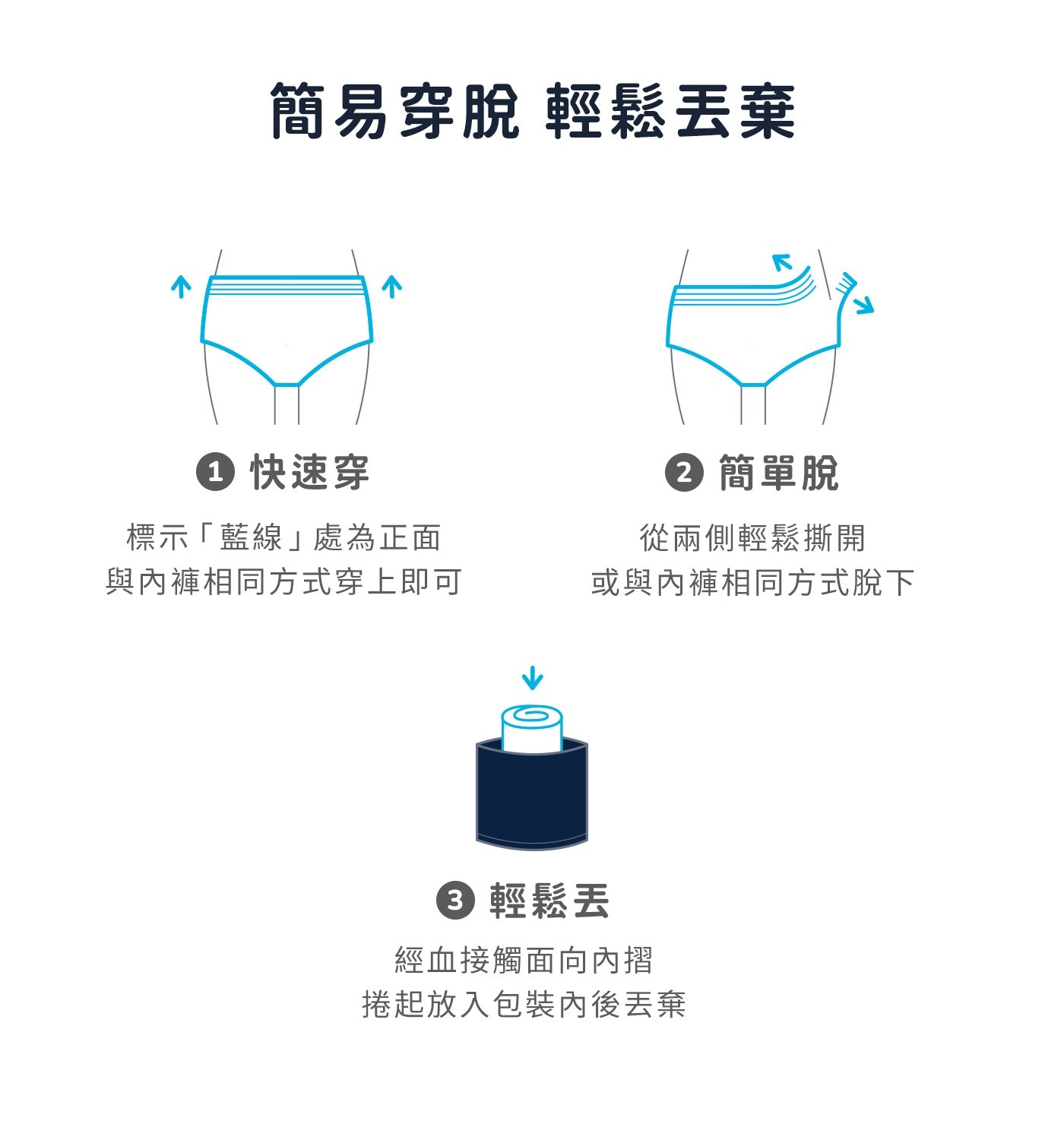 簡易穿脫 輕鬆丟棄

1 快速穿

標示「藍線」處為正面
與內褲相同方式穿上即可

2 簡單脫

從兩側輕鬆撕開
或與內褲相同方式脫下

3 輕鬆丟

經血接觸面向內摺
捲起放入包裝內後丟棄