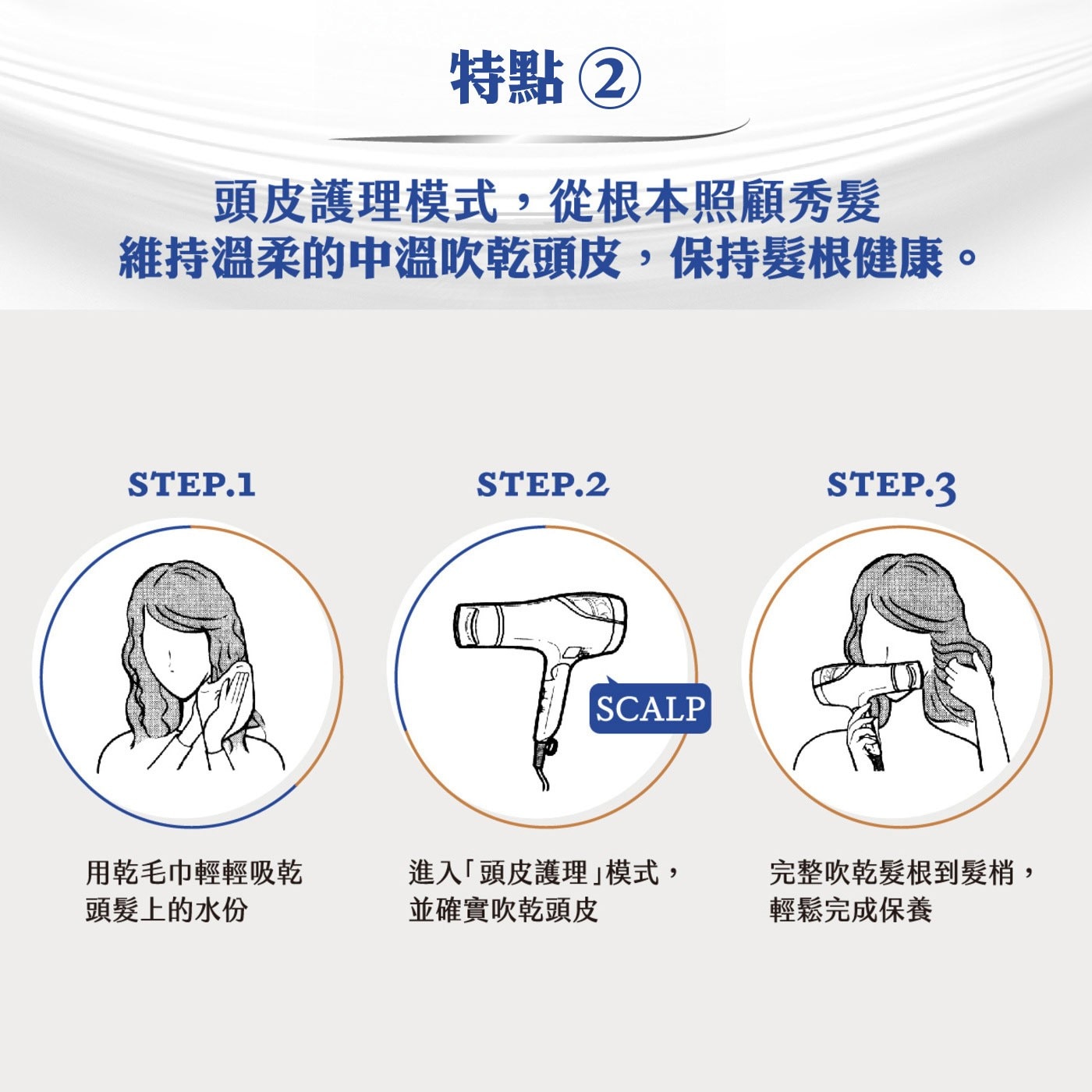 特點 ②

頭皮護理模式，從根本照顧秀髮
維持溫柔的中溫吹乾頭皮，保持髮根健康。

STEP.1

用乾毛巾輕輕吸乾
頭髮上的水份

STEP.2

SCALP

進入「頭皮護理」模式，
並確實吹乾頭皮

STEP.3

完整吹乾髮根到髮梢，
輕鬆完成保養