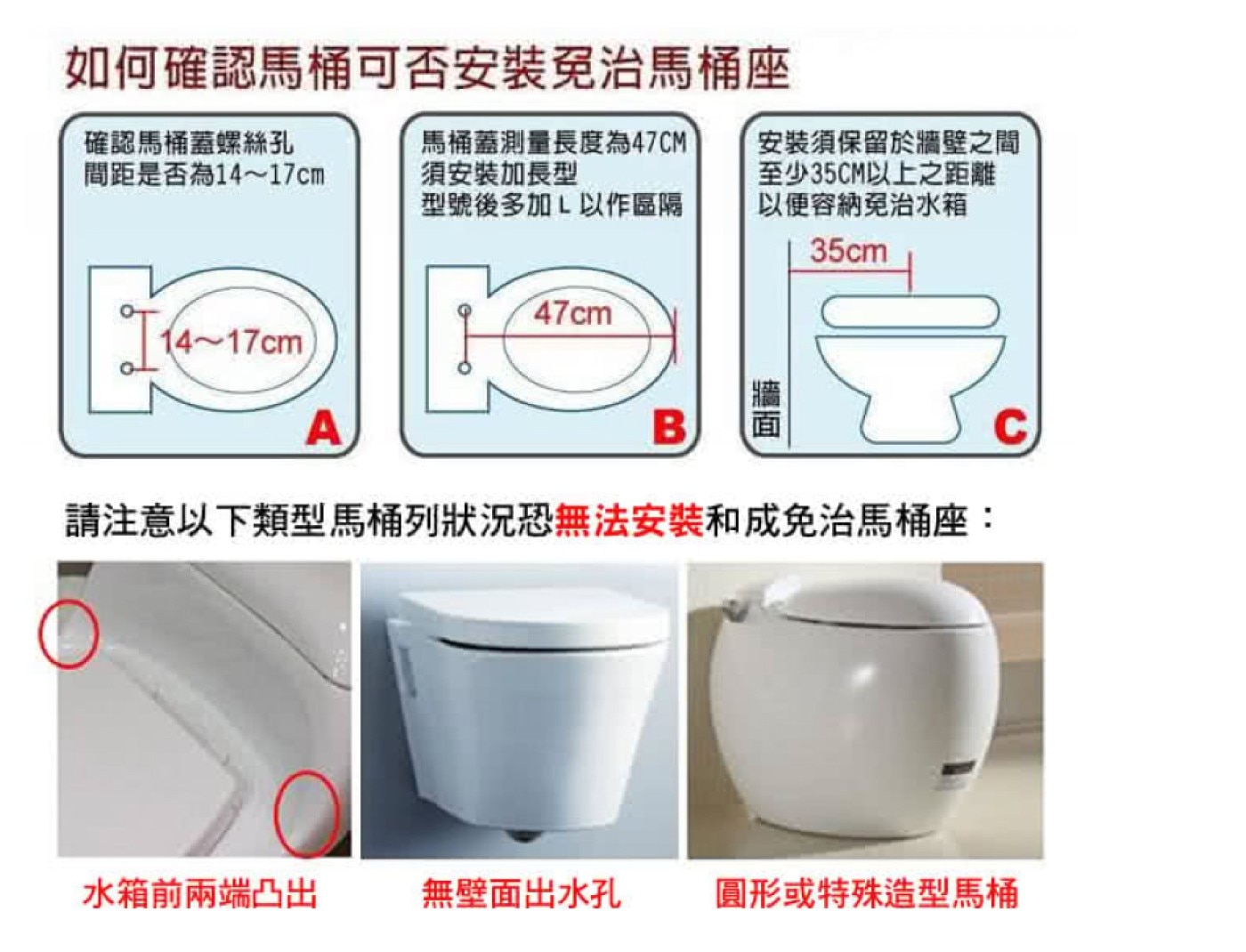 如何確認馬桶可否安裝免治馬桶座

確認馬桶蓋螺絲孔間距是否為14～17cm

14～17cm

A

馬桶蓋測量長度為47CM須安裝加長型型號後多加 L 以作區隔

47cm

B

安裝須保留於牆壁之間至少35CM以上之距離以便容納免治水箱

35cm

牆面

C

請注意以下類型馬桶列狀況恐無法安裝和成免治馬桶座：

水箱前兩端凸出

無壁面出水孔

圓形或特殊造型馬桶