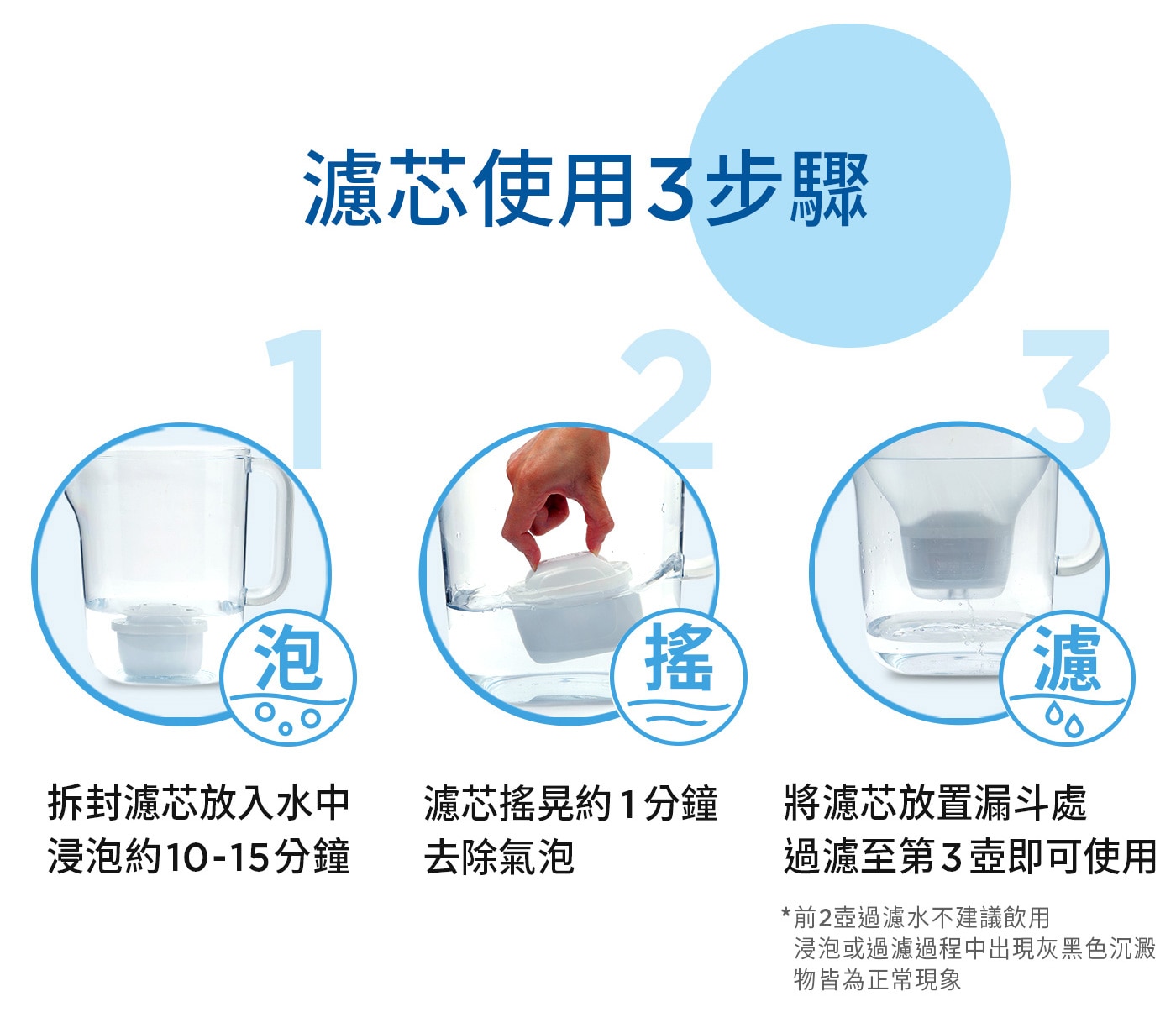 濾芯使用3步驟

1

泡

拆封濾芯放入水中
浸泡約10-15分鐘

2

搖

濾芯搖晃約1分鐘
去除氣泡

3

濾

將濾芯放置漏斗處
過濾至第3壺即可使用

*前2壺過濾水不建議飲用
浸泡或過濾過程中出現灰黑色沉澱物皆為正常現象