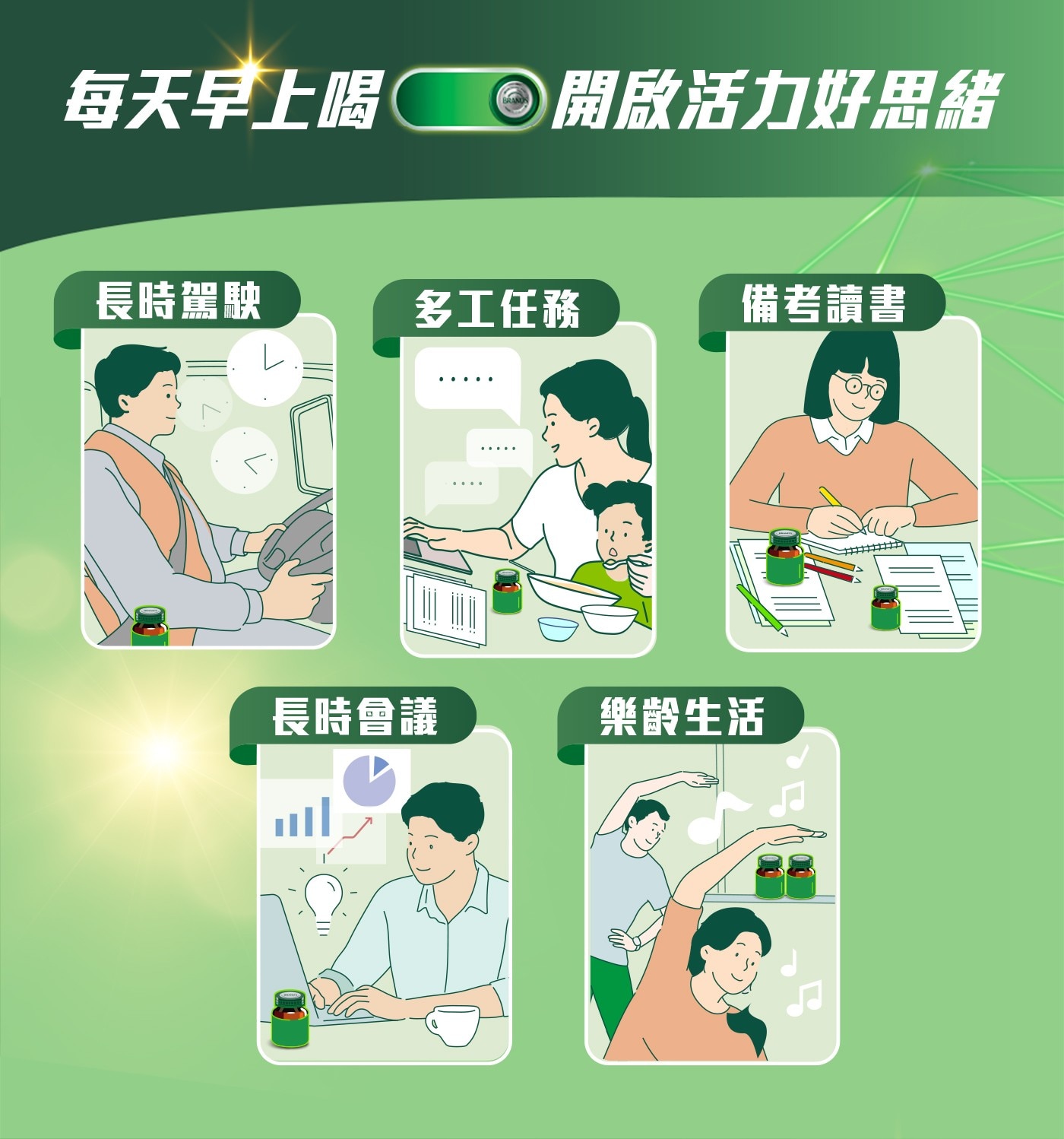 每天早上喝 BRAND'S 開啟活力好思緒

長時駕駛

多工任務

備考讀書

長時會議

樂齡生活