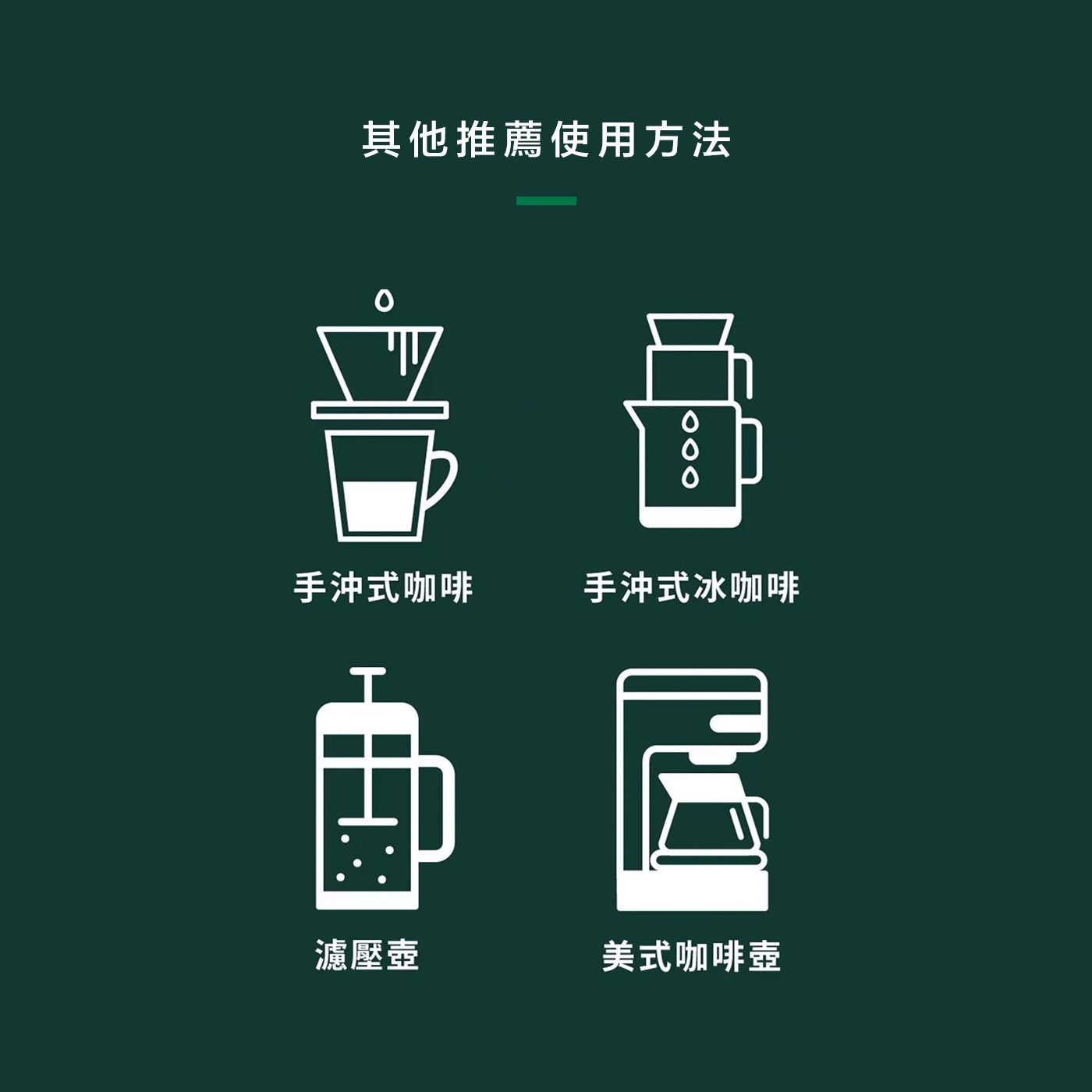 其他推薦使用方法

手沖式咖啡

手沖式冰咖啡

濾壓壺

美式咖啡壺