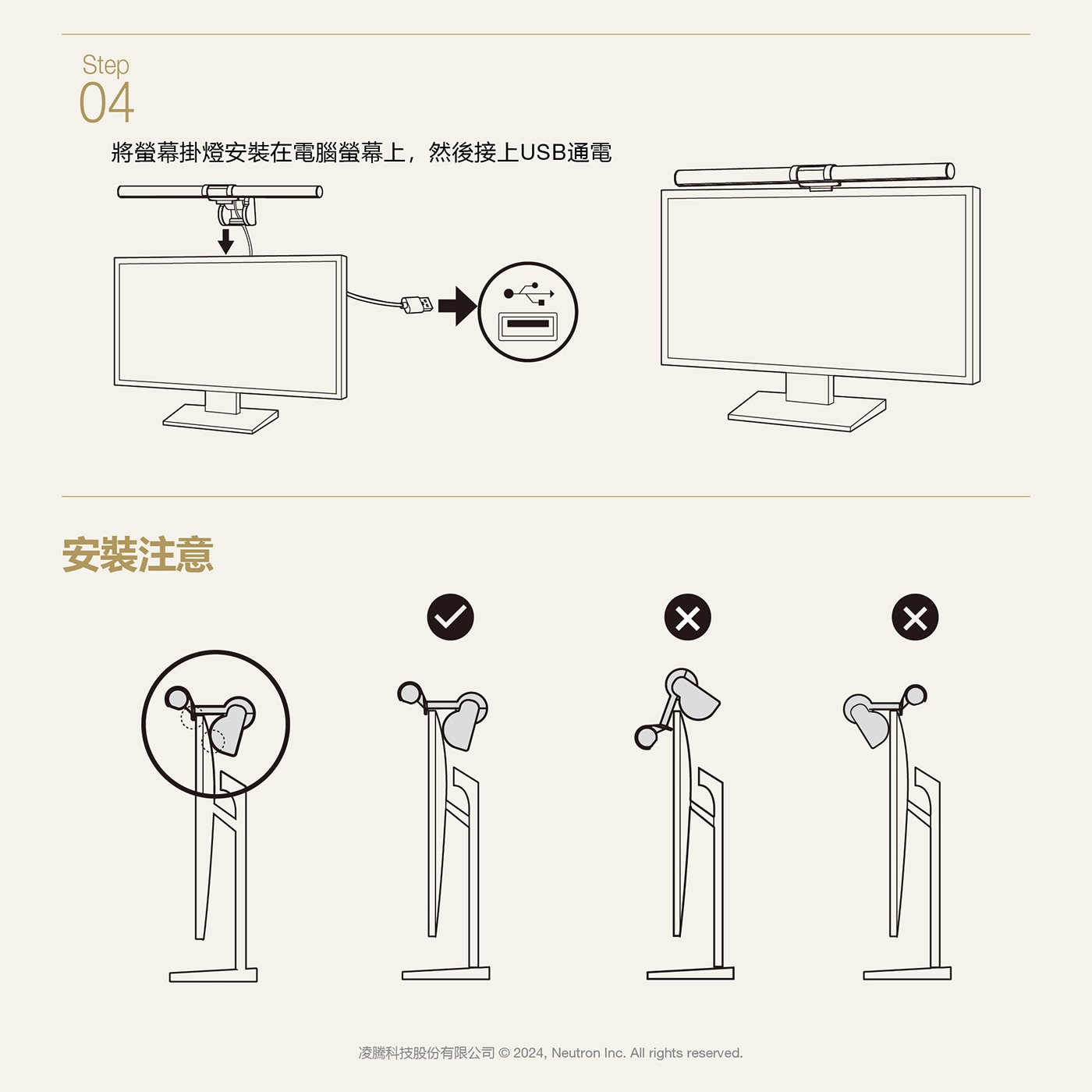 Step
04

將螢幕掛燈安裝在電腦螢幕上，然後接上USB通電

安裝注意

凌騰科技股份有限公司 © 2024, Neutron Inc. All rights reserved.