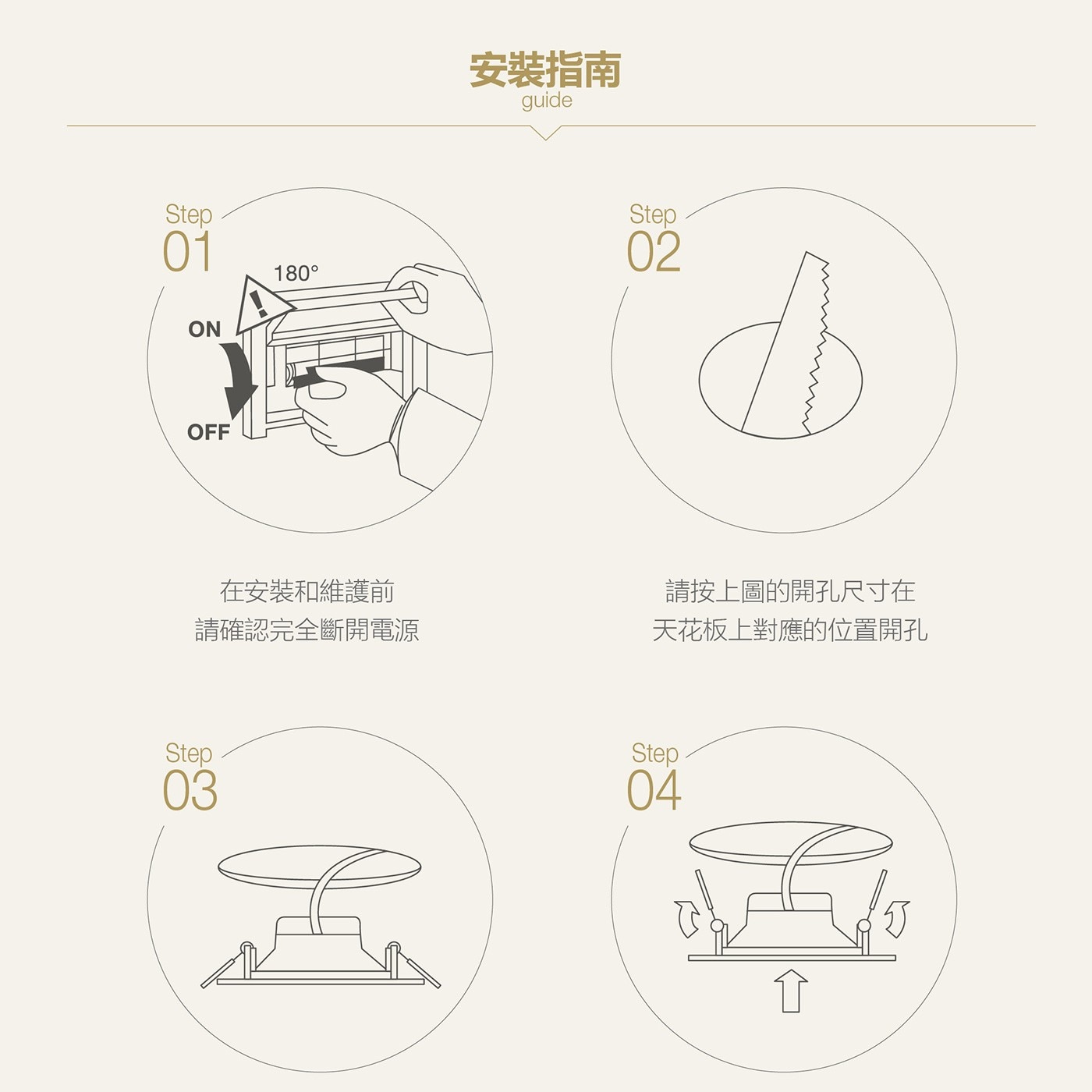 安裝指南
guide

Step
01

180°
ON
OFF

在安裝和維護前
請確認完全斷開電源

Step
02

請按上圖的開孔尺寸在
天花板上對應的位置開孔

Step
03

Step
04