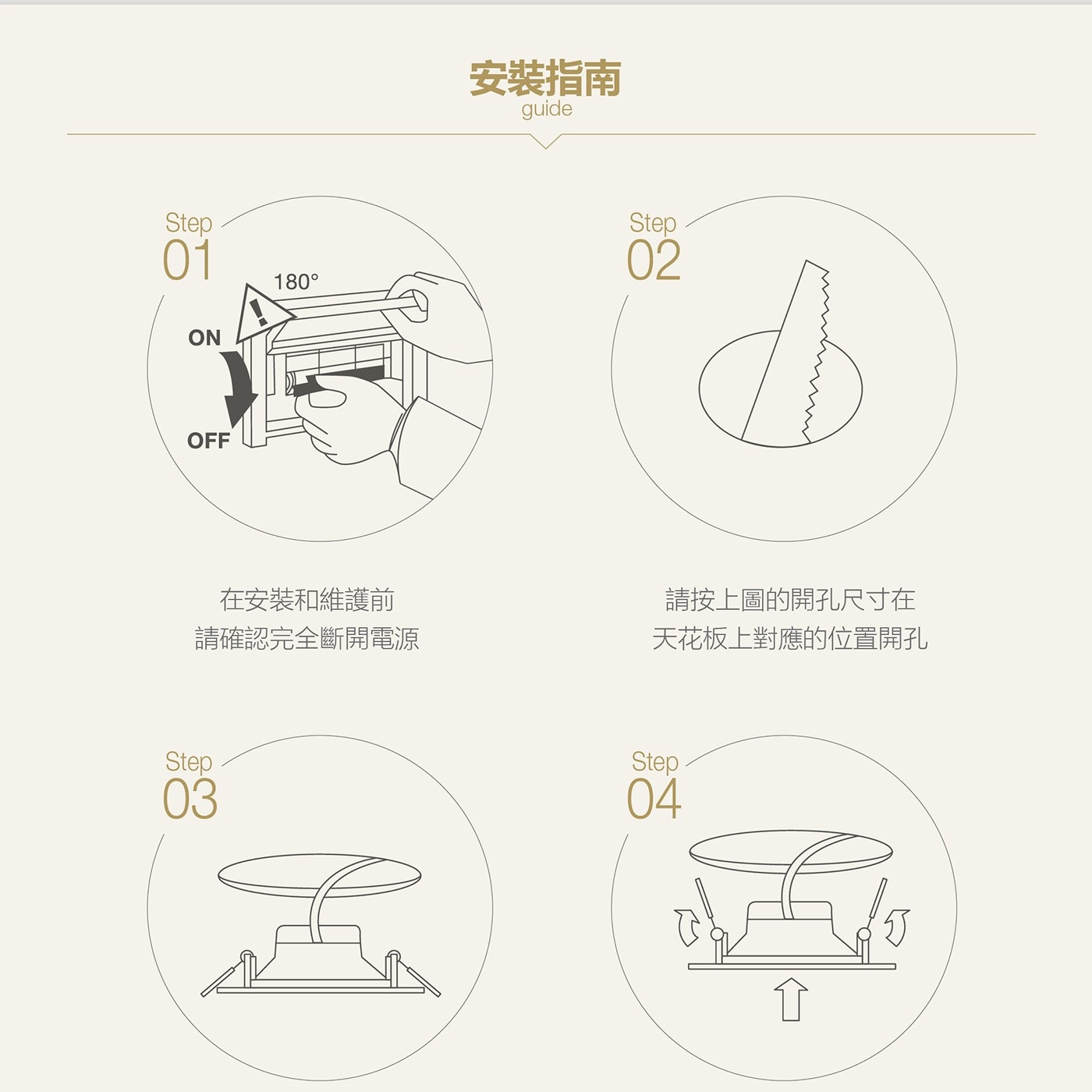 安裝指南
guide

Step
01

180°
ON
OFF

在安裝和維護前
請確認完全斷開電源

Step
02

請按上圖的開孔尺寸在
天花板上對應的位置開孔

Step
03

Step
04