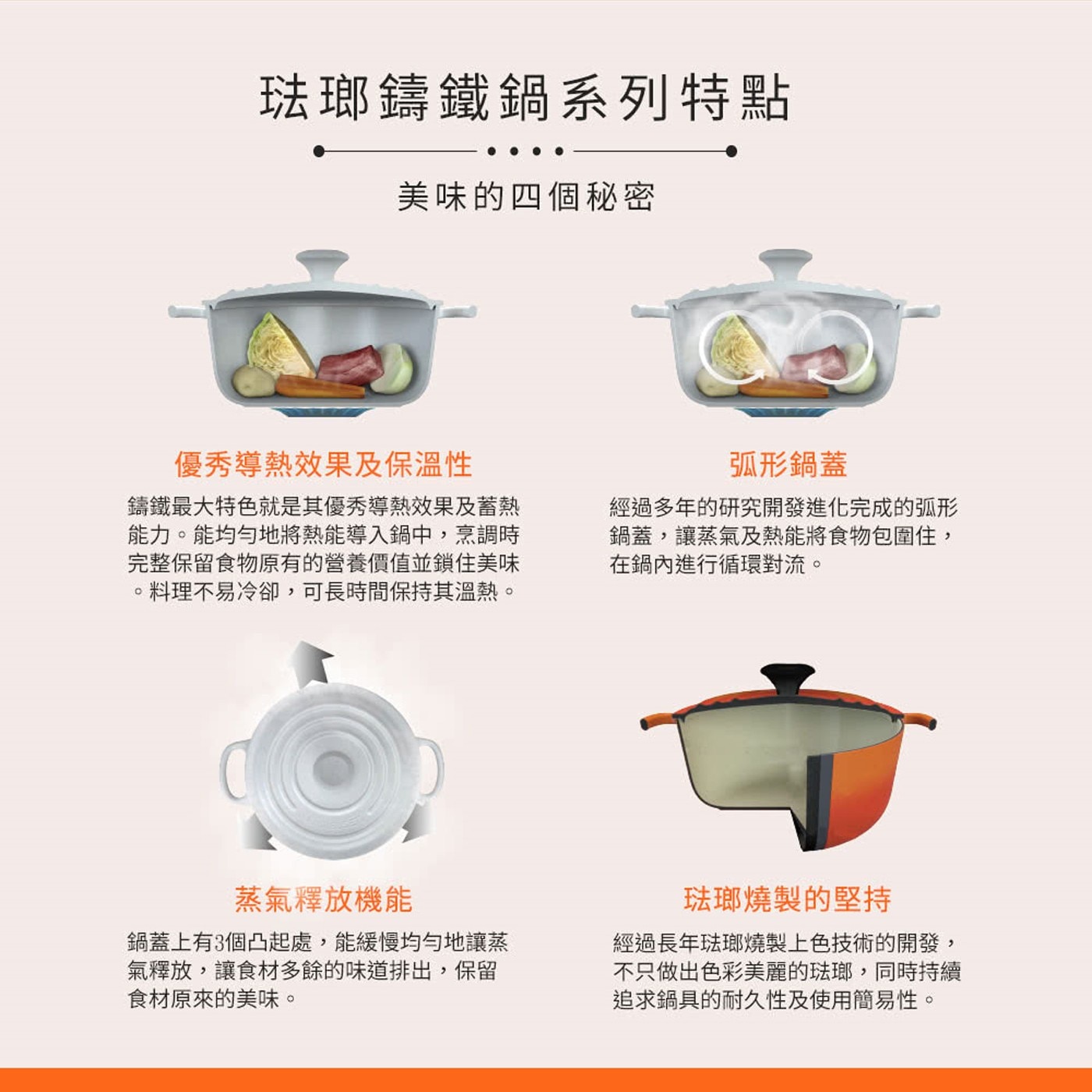 琺瑯鑄鐵鍋系列特點

美味的四個秘密

優秀導熱效果及保溫性

鑄鐵最大特色就是其優秀導熱效果及蓄熱能力。能均勻地將熱能導入鍋中，烹調時完整保留食物原有的營養價值並鎖住美味。料理不易冷卻，可長時間保持其溫熱。

弧形鍋蓋

經過多年的研究開發進化完成的弧形鍋蓋，讓蒸氣及熱能將食物包圍住，在鍋內進行循環對流。

蒸氣釋放機能

鍋蓋上有3個凸起處，能緩慢均勻地讓蒸氣釋放，讓食材多餘的味道排出，保留食材原來的美味。

琺瑯燒製的堅持

經過長年琺瑯燒製上色技術的開發，不只做出色彩美麗的琺瑯，同時持續追求鍋具的耐久性及使用簡易性。