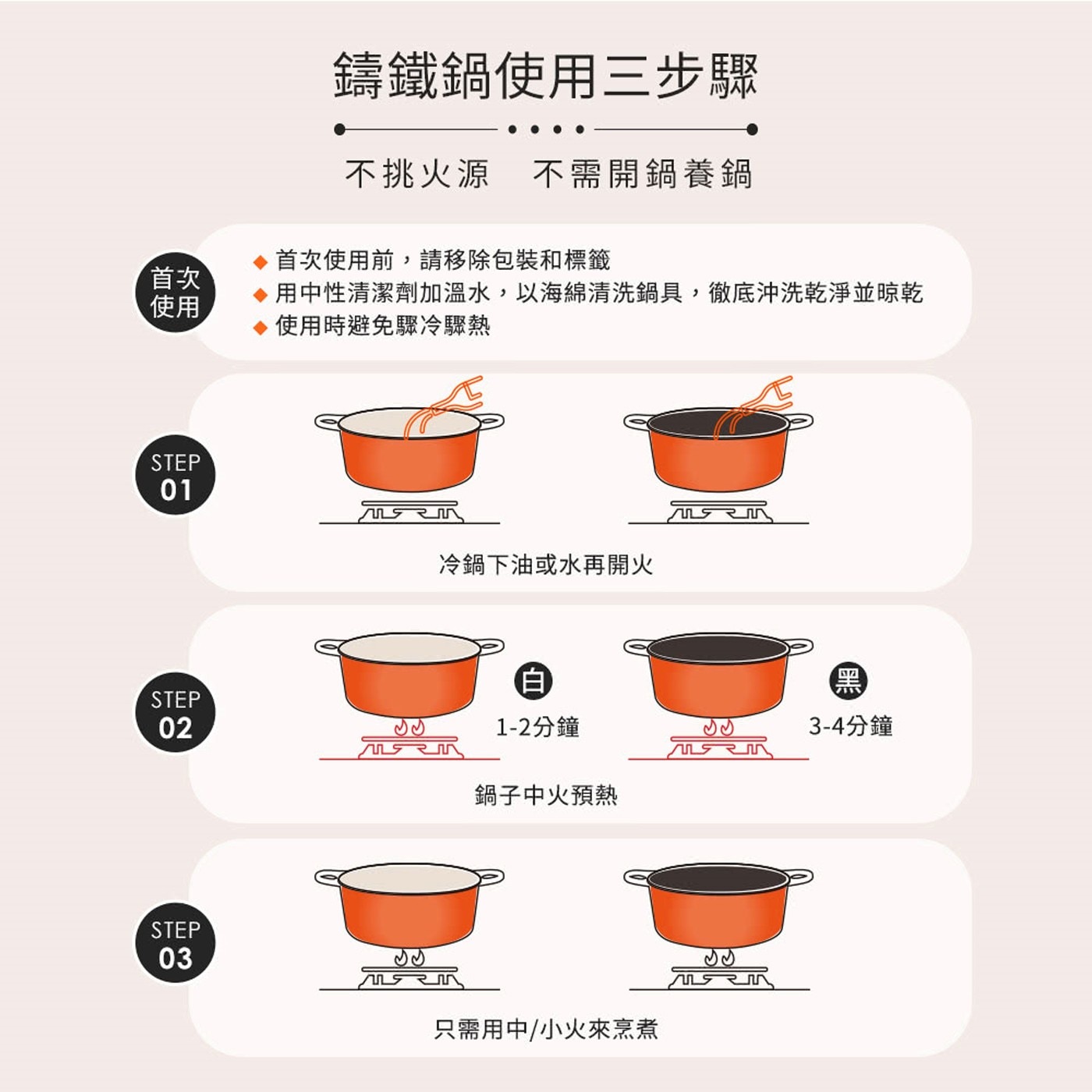 鑄鐵鍋使用三步驟

不挑火源　不需開鍋養鍋

首次使用

◆ 首次使用前，請移除包裝和標籤
◆ 用中性清潔劑加溫水，以海綿清洗鍋具，徹底沖洗乾淨並晾乾
◆ 使用時避免驟冷驟熱

STEP 01

冷鍋下油或水再開火

STEP 02

白
1-2分鐘

黑
3-4分鐘

鍋子中火預熱

STEP 03

只需用中/小火來烹煮