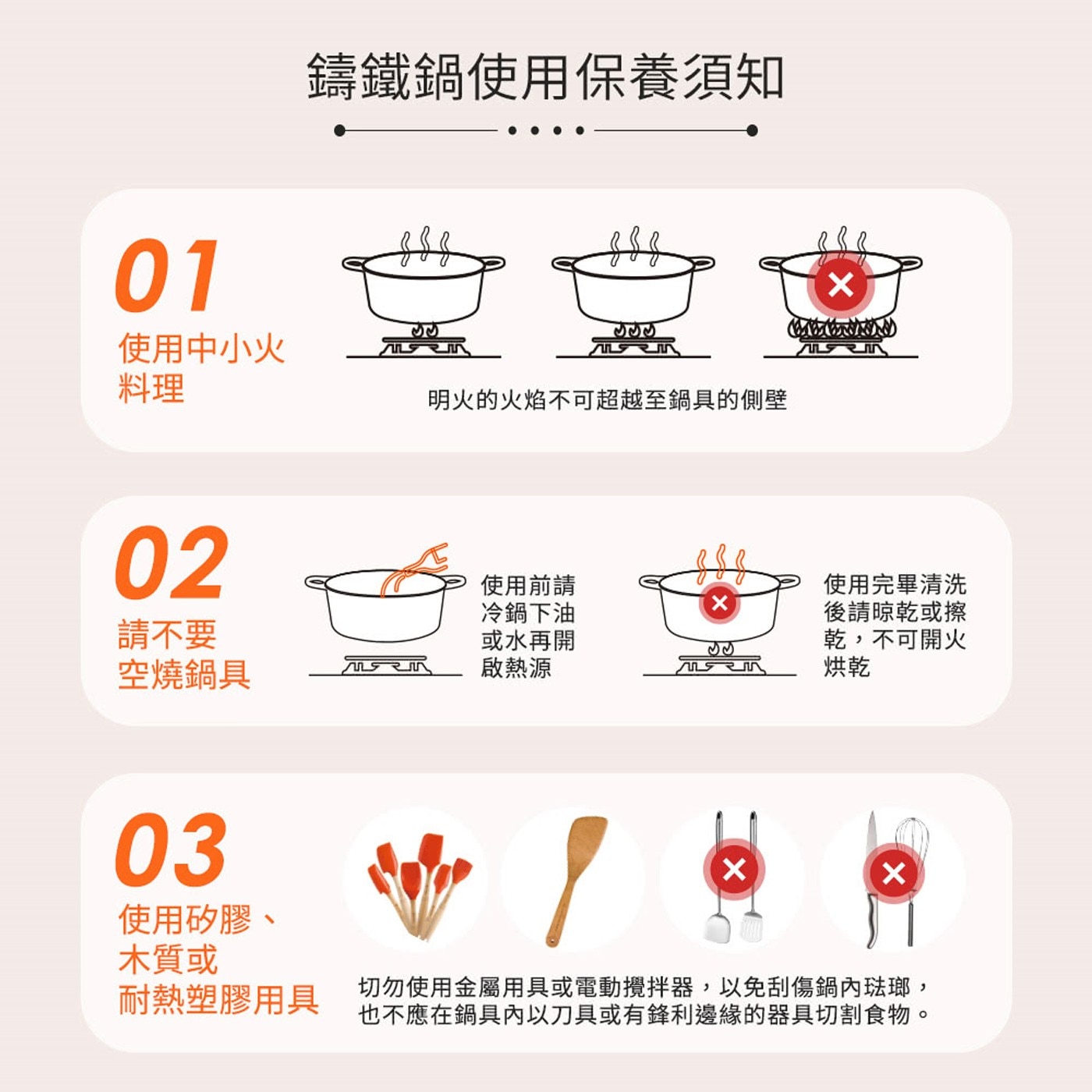 鑄鐵鍋使用保養須知

01
使用中小火料理

明火的火焰不可超越至鍋具的側壁

02
請不要空燒鍋具

使用前請冷鍋下油或水再開啟熱源

使用完畢清洗後請晾乾或擦乾，不可開火烘乾

03
使用矽膠、木質或耐熱塑膠用具

切勿使用金屬用具或電動攪拌器，以免刮傷鍋內琺瑯，也不應在鍋具內以刀具或有鋒利邊緣的器具切割食物。