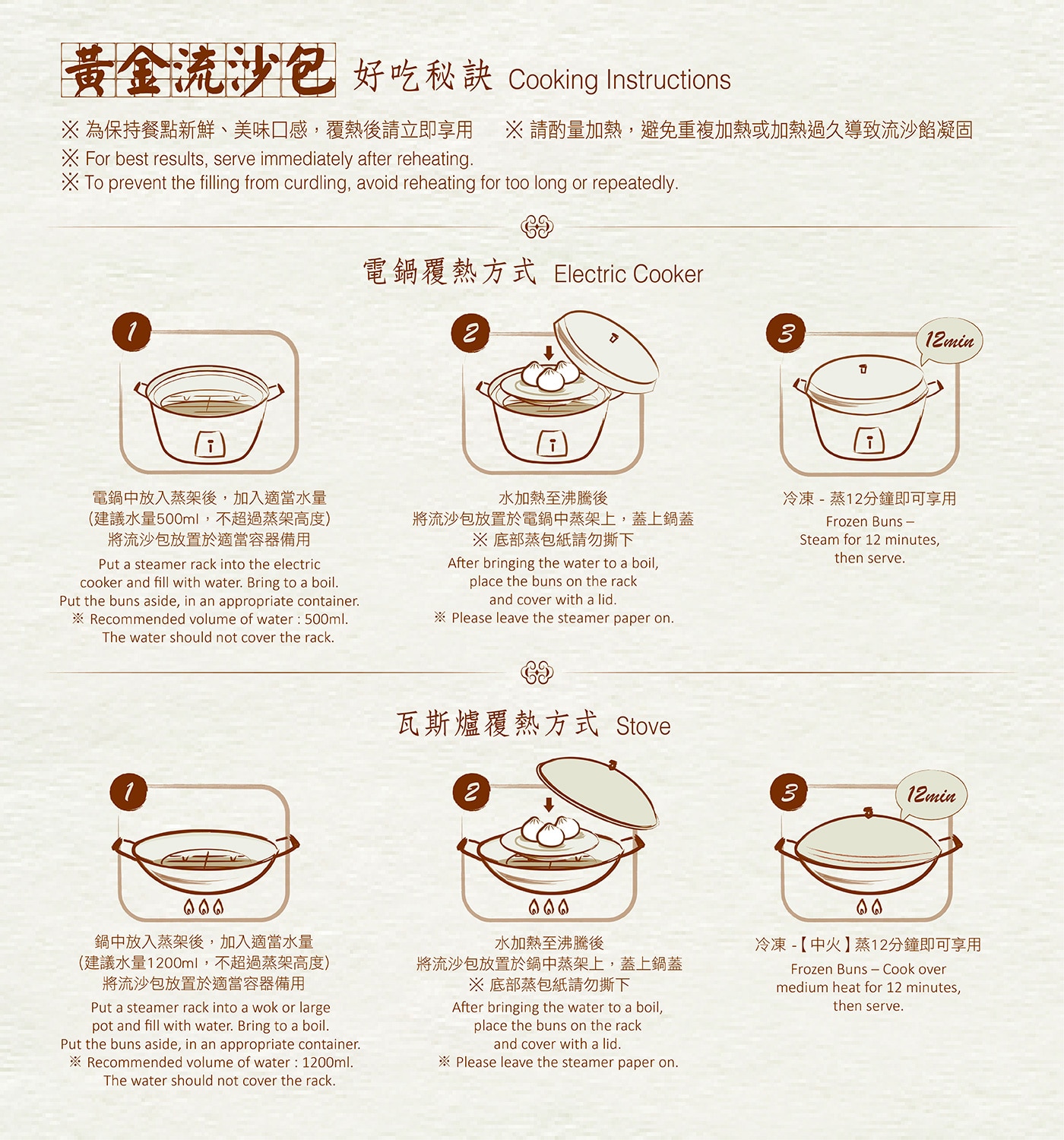 黃金流沙包 好吃秘訣 Cooking Instructions

※ 為保持餐點新鮮、美味口感，覆熱後請立即享用 ※ 請酌量加熱，避免重複加熱或加熱過久導致流沙餡凝固
※ For best results, serve immediately after reheating.
※ To prevent the filling from curdling, avoid reheating for too long or repeatedly.

電鍋覆熱方式 Electric Cooker

1

電鍋中放入蒸架後，加入適當水量
(建議水量500ml，不超過蒸架高度)
將流沙包放置於適當容器備用

Put a steamer rack into the electric cooker and fill with water. Bring to a boil. Put the buns aside, in an appropriate container.
※ Recommended volume of water : 500ml. The water should not cover the rack.

2

水加熱至沸騰後
將流沙包放置於電鍋中蒸架上，蓋上鍋蓋
※ 底部蒸包紙請勿撕下

After bringing the water to a boil, place the buns on the rack and cover with a lid.
※ Please leave the steamer paper on.

3

12min

冷凍 - 蒸12分鐘即可享用

Frozen Buns – Steam for 12 minutes, then serve.

瓦斯爐覆熱方式 Stove

1

鍋中放入蒸架後，加入適當水量
(建議水量1200ml，不超過蒸架高度)
將流沙包放置於適當容器備用

Put a steamer rack into a wok or large pot and fill with water. Bring to a boil. Put the buns aside, in an appropriate container.
※ Recommended volume of water : 1200ml. The water should not cover the rack.

2

水加熱至沸騰後
將流沙包放置於鍋中蒸架上，蓋上鍋蓋
※ 底部蒸包紙請勿撕下

After bringing the water to a boil, place the buns on the rack and cover with a lid.
※ Please leave the steamer paper on.

3

12min

冷凍 -【中火】蒸12分鐘即可享用

Frozen Buns – Cook over medium heat for 12 minutes, then serve.