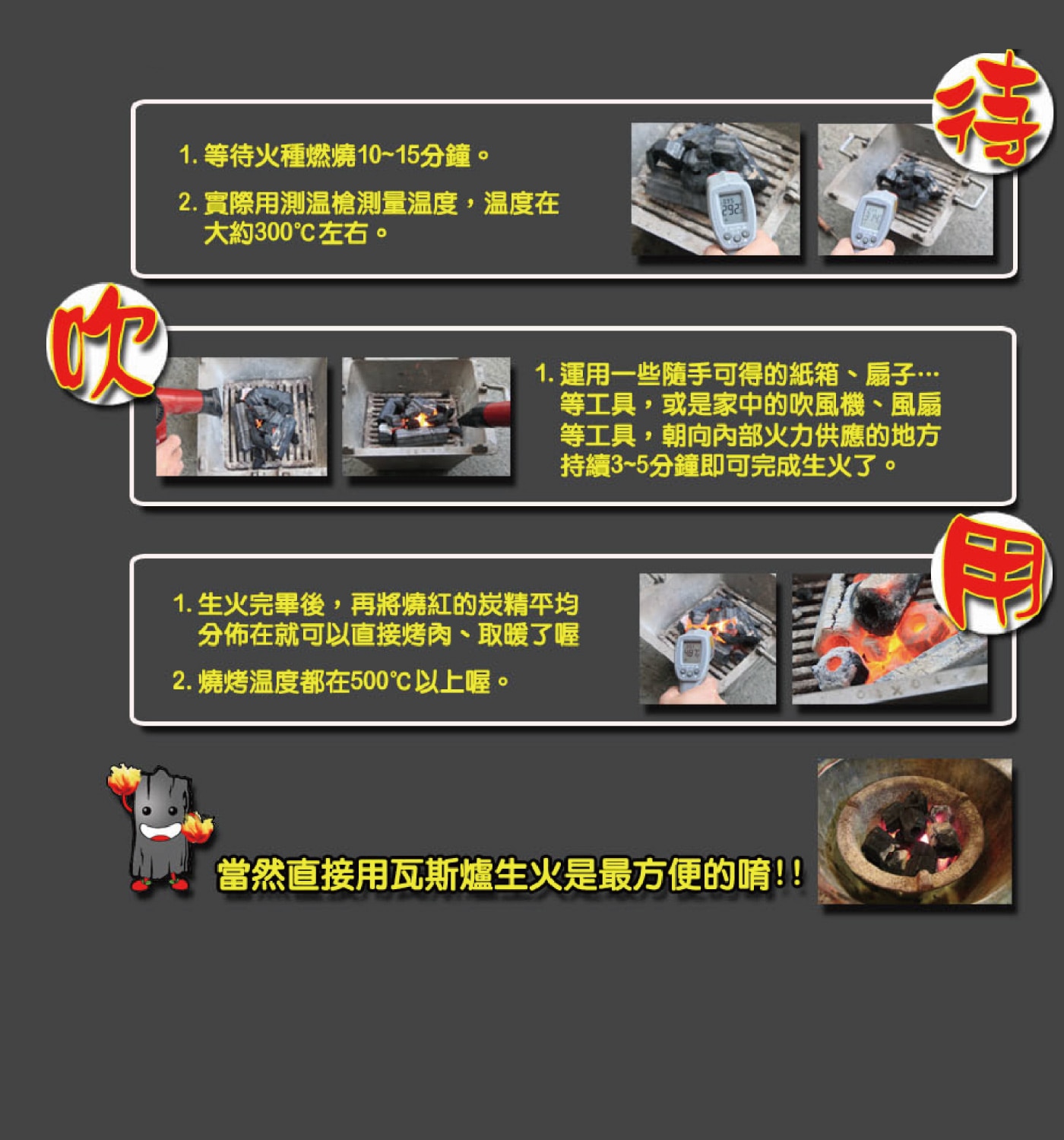 待

1. 等待火種燃燒10~15分鐘。

2. 實際用測溫槍測量溫度，溫度在大約300°C左右。

292

吹

1. 運用一些隨手可得的紙箱、扇子…等工具，或是家中的吹風機、風扇等工具，朝向內部火力供應的地方持續3~5分鐘即可完成生火了。

用

1. 生火完畢後，再將燒紅的炭精平均分佈在就可以直接烤肉、取暖了喔

2. 燒烤溫度都在500°C以上喔。

當然直接用瓦斯爐生火是最方便的唷!!