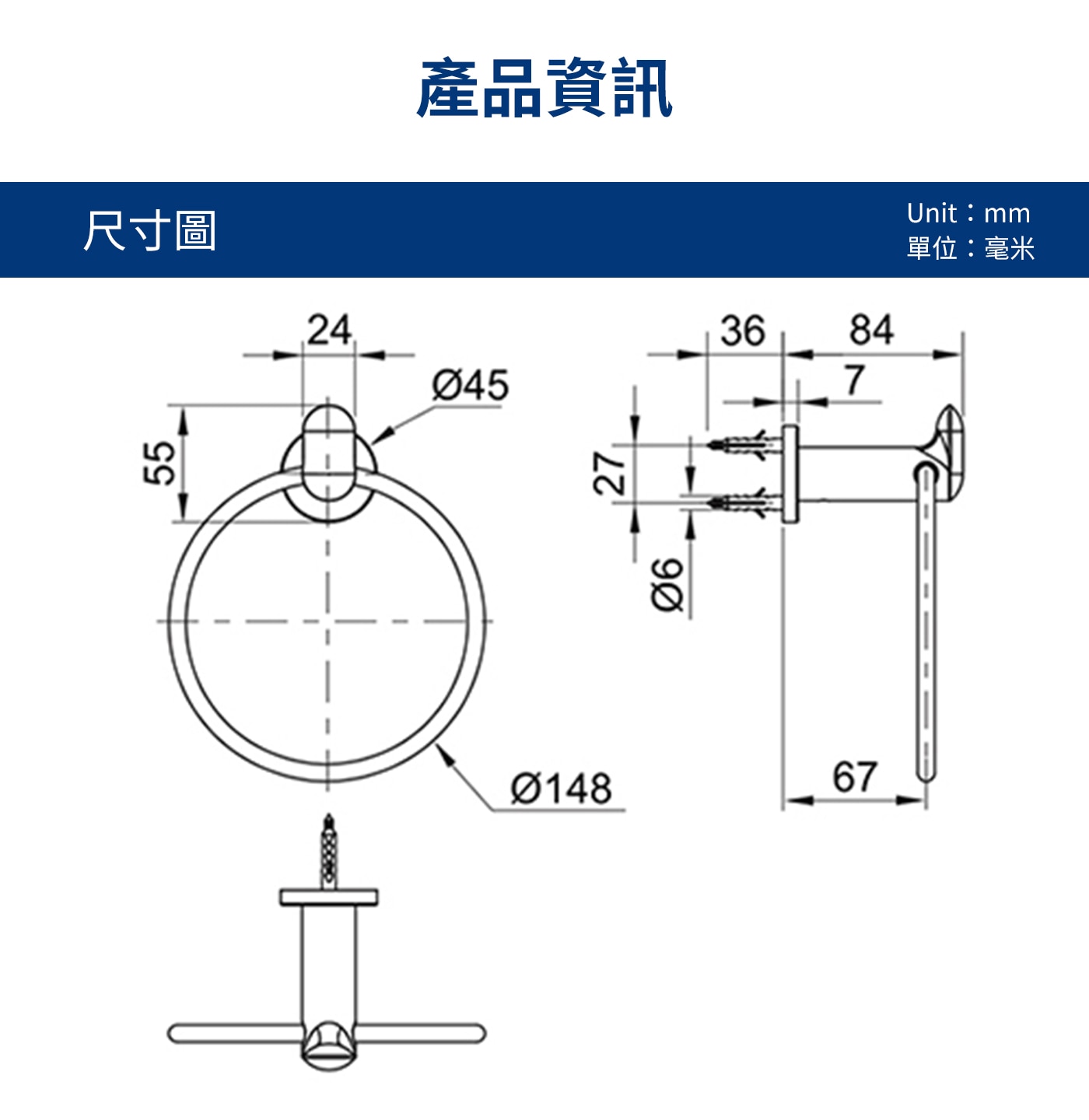 產品資訊

尺寸圖

Unit：mm
單位：毫米

24

Ø45

55

Ø148

36

84

7

27

Ø6

67