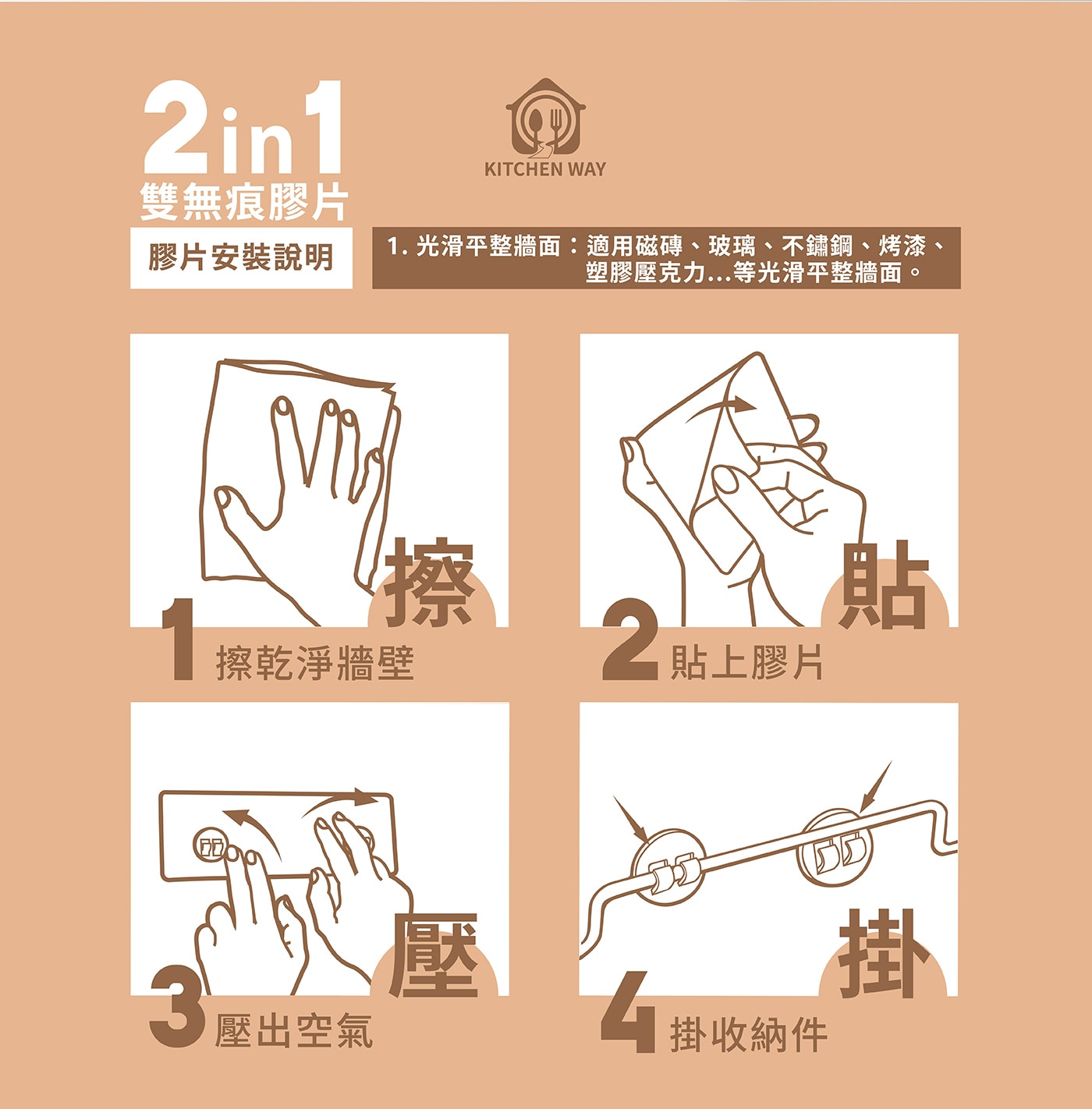 2in1
雙無痕膠片

KITCHEN WAY

膠片安裝說明

1. 光滑平整牆面：適用磁磚、玻璃、不鏽鋼、烤漆、塑膠壓克力...等光滑平整牆面。

擦
1 擦乾淨牆壁

貼
2 貼上膠片

壓
3 壓出空氣

掛
4 掛收納件