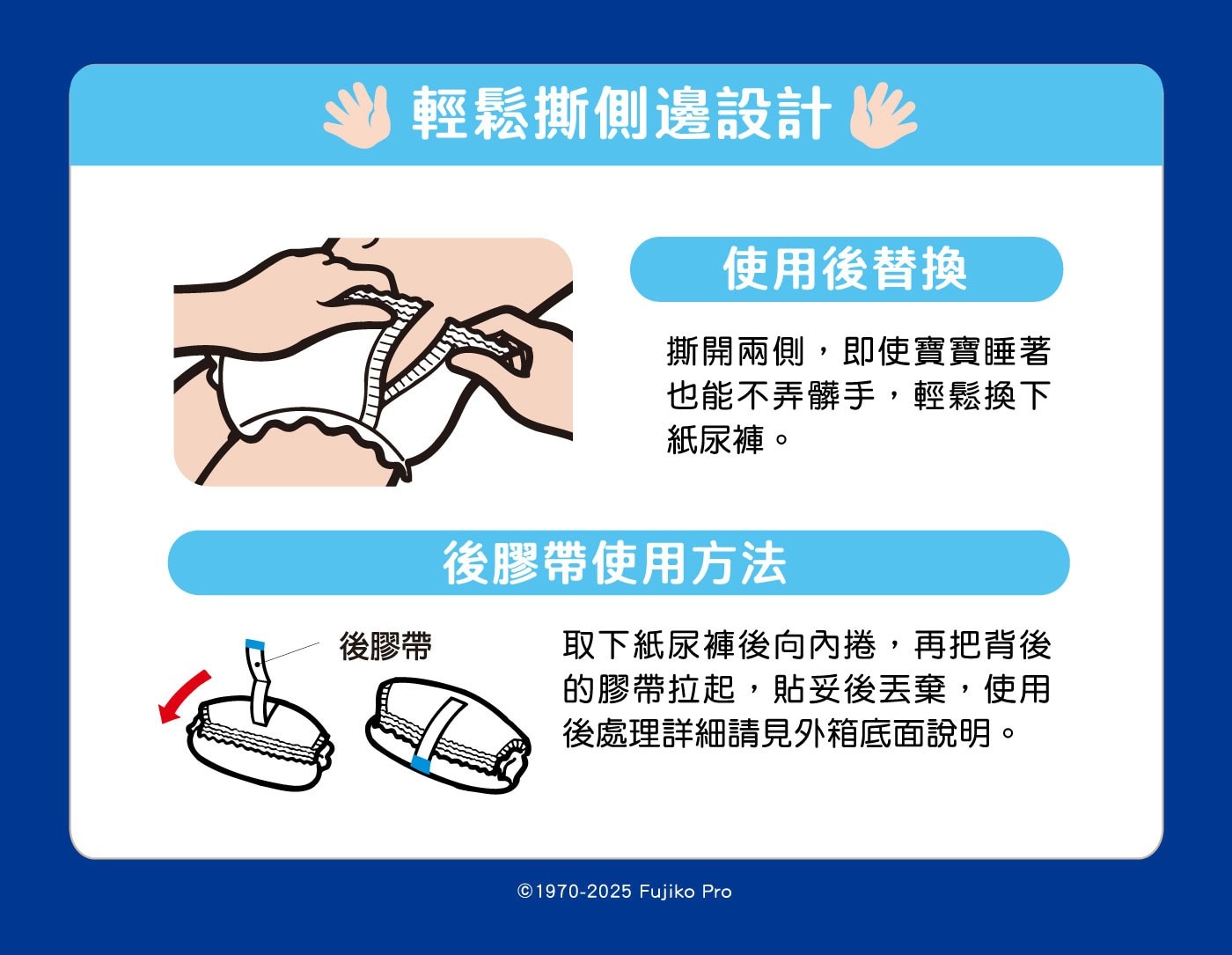 輕鬆撕側邊設計

使用後替換

撕開兩側，即使寶寶睡著也能不弄髒手，輕鬆換下紙尿褲。

後膠帶使用方法

後膠帶

取下紙尿褲後向內捲，再把背後的膠帶拉起，貼妥後丟棄，使用後處理詳細請見外箱底面說明。

©1970-2025 Fujiko Pro