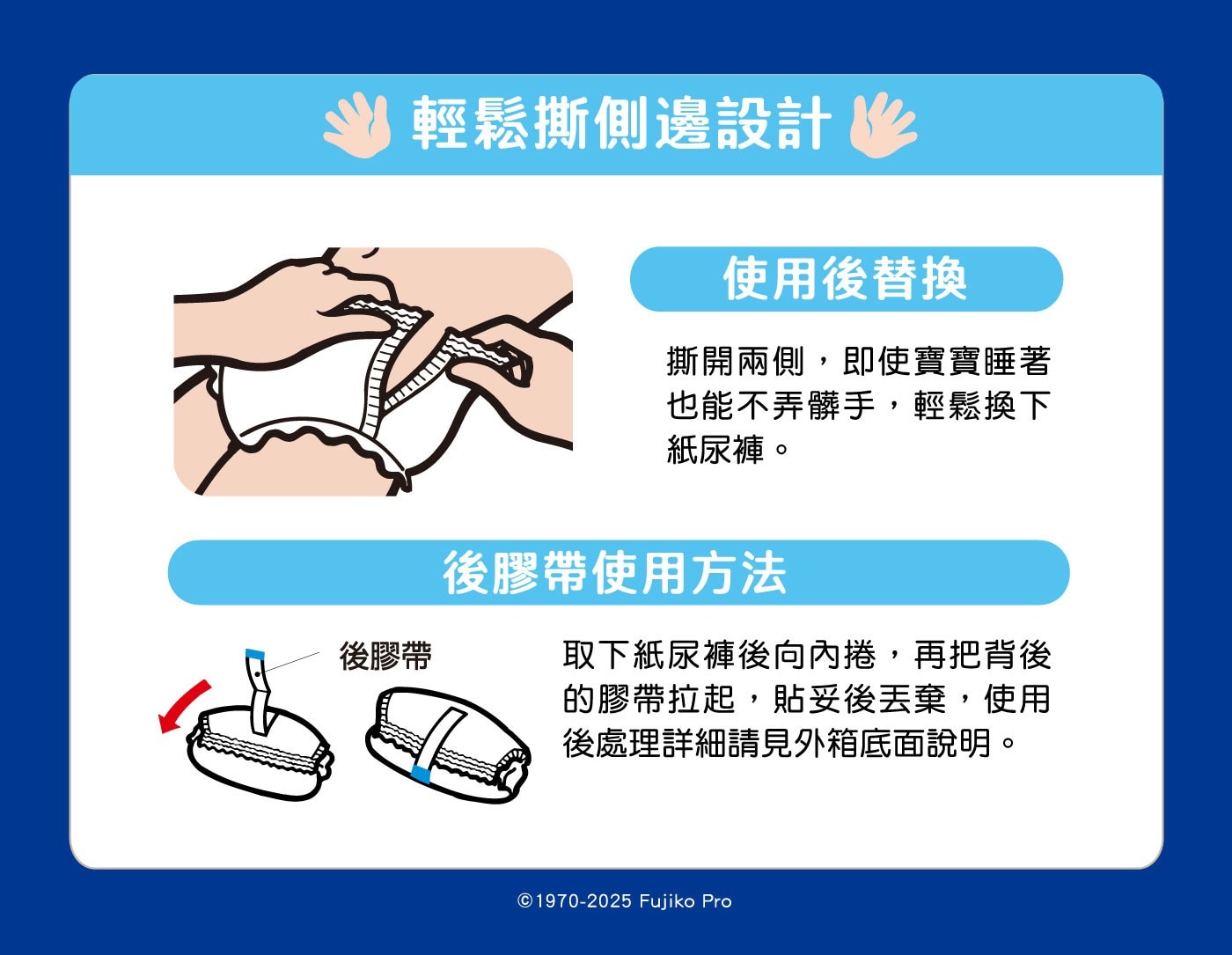 輕鬆撕側邊設計

使用後替換

撕開兩側，即使寶寶睡著也能不弄髒手，輕鬆換下紙尿褲。

後膠帶使用方法

後膠帶

取下紙尿褲後向內捲，再把背後的膠帶拉起，貼妥後丟棄，使用後處理詳細請見外箱底面說明。

©1970-2025 Fujiko Pro