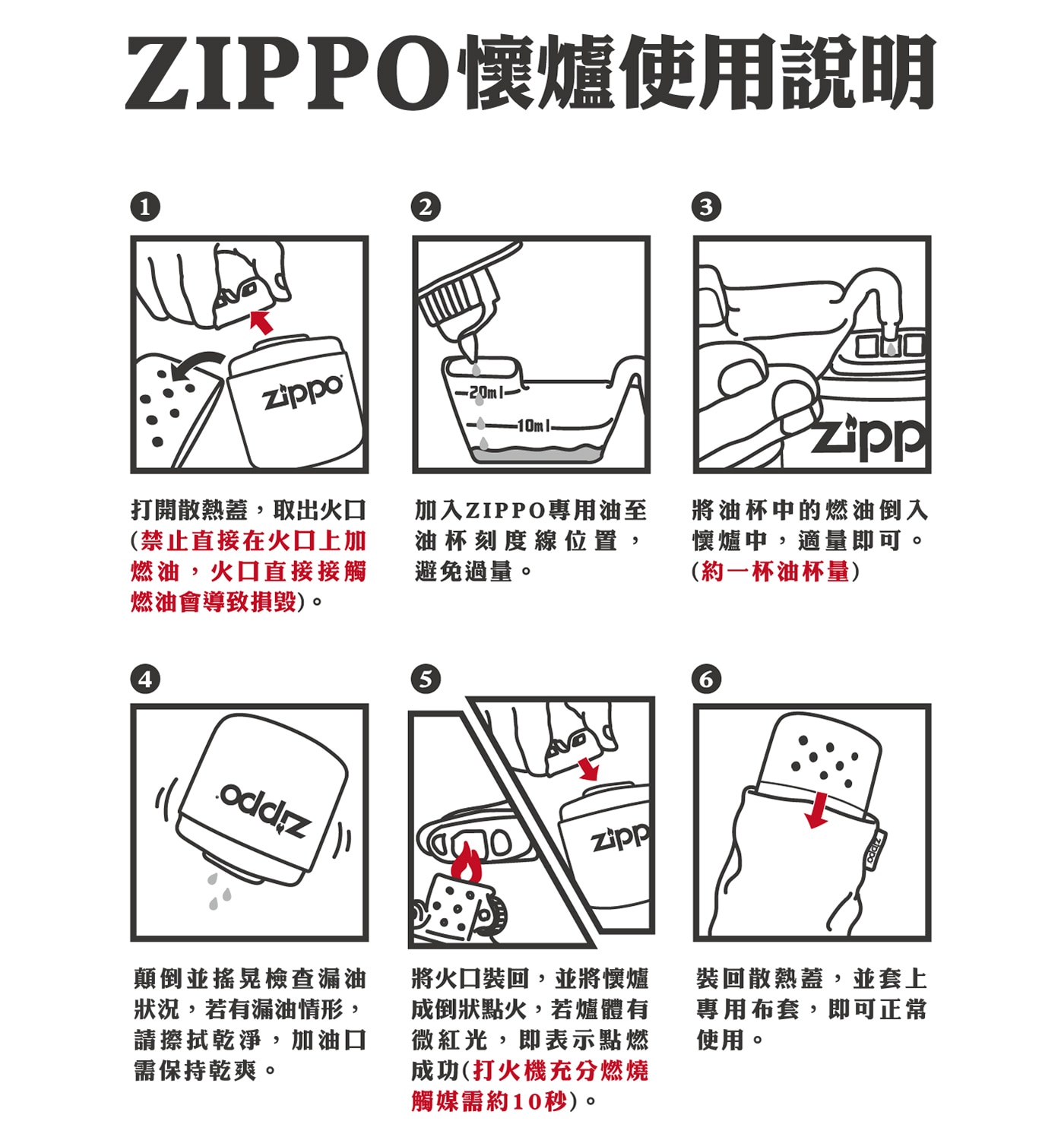 ZIPPO懷爐使用說明

1

zippo

打開散熱蓋，取出火口(禁止直接在火口上加燃油，火口直接接觸燃油會導致損毀)。

2

20ml

10ml

加入ZIPPO專用油至油杯刻度線位置，避免過量。

3

zipp

將油杯中的燃油倒入懷爐中，適量即可。(約一杯油杯量)

4

zippo

顛倒並搖晃檢查漏油狀況，若有漏油情形，請擦拭乾淨，加油口需保持乾爽。

5

zipp

將火口裝回，並將懷爐成倒狀點火，若爐體有微紅光，即表示點燃成功(打火機充分燃燒觸媒需約10秒)。

6

zippo

裝回散熱蓋，並套上專用布套，即可正常使用。