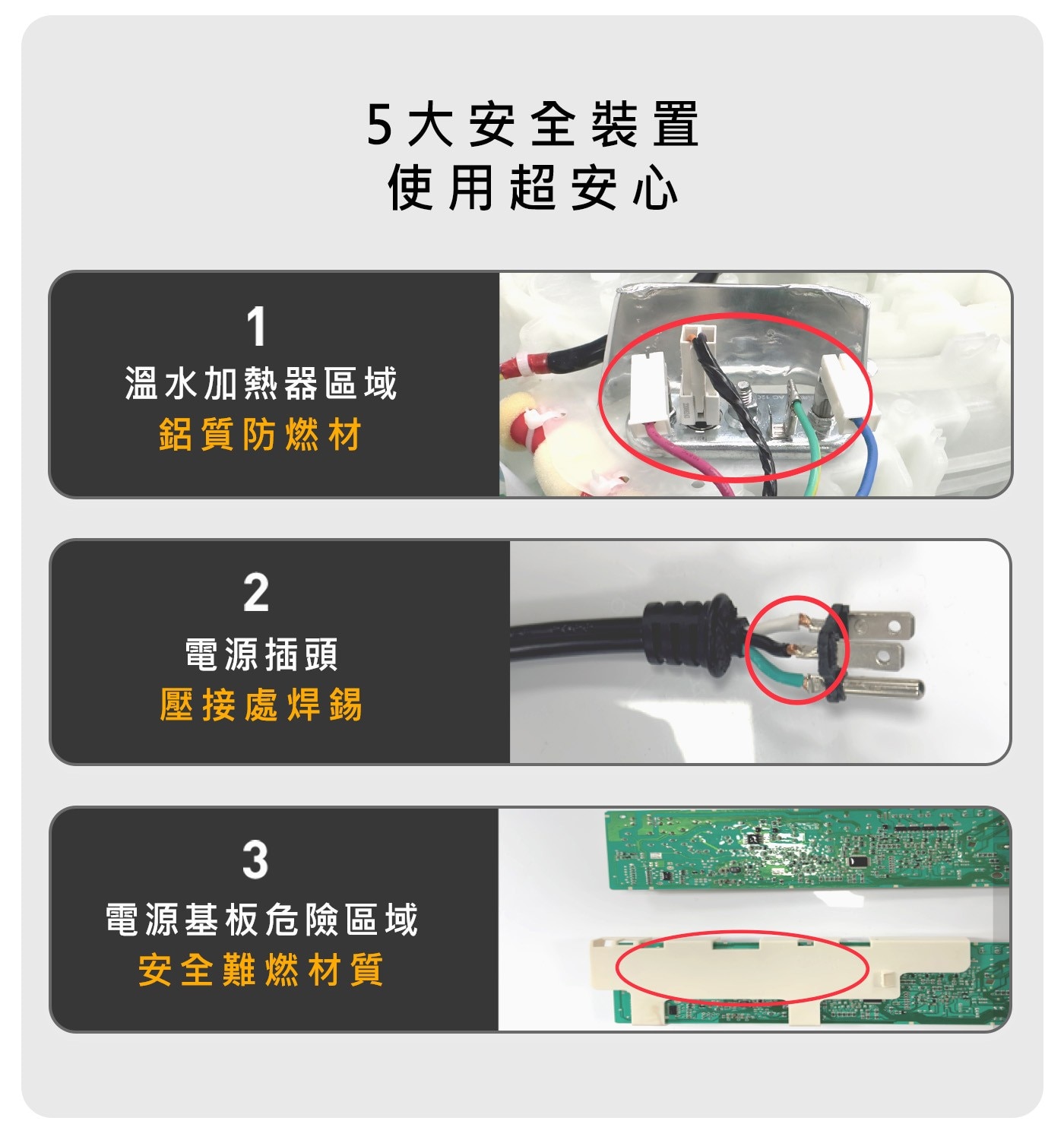 5大安全裝置
使用超安心

1
溫水加熱器區域
鋁質防燃材

2
電源插頭
壓接處焊錫

3
電源基板危險區域
安全難燃材質