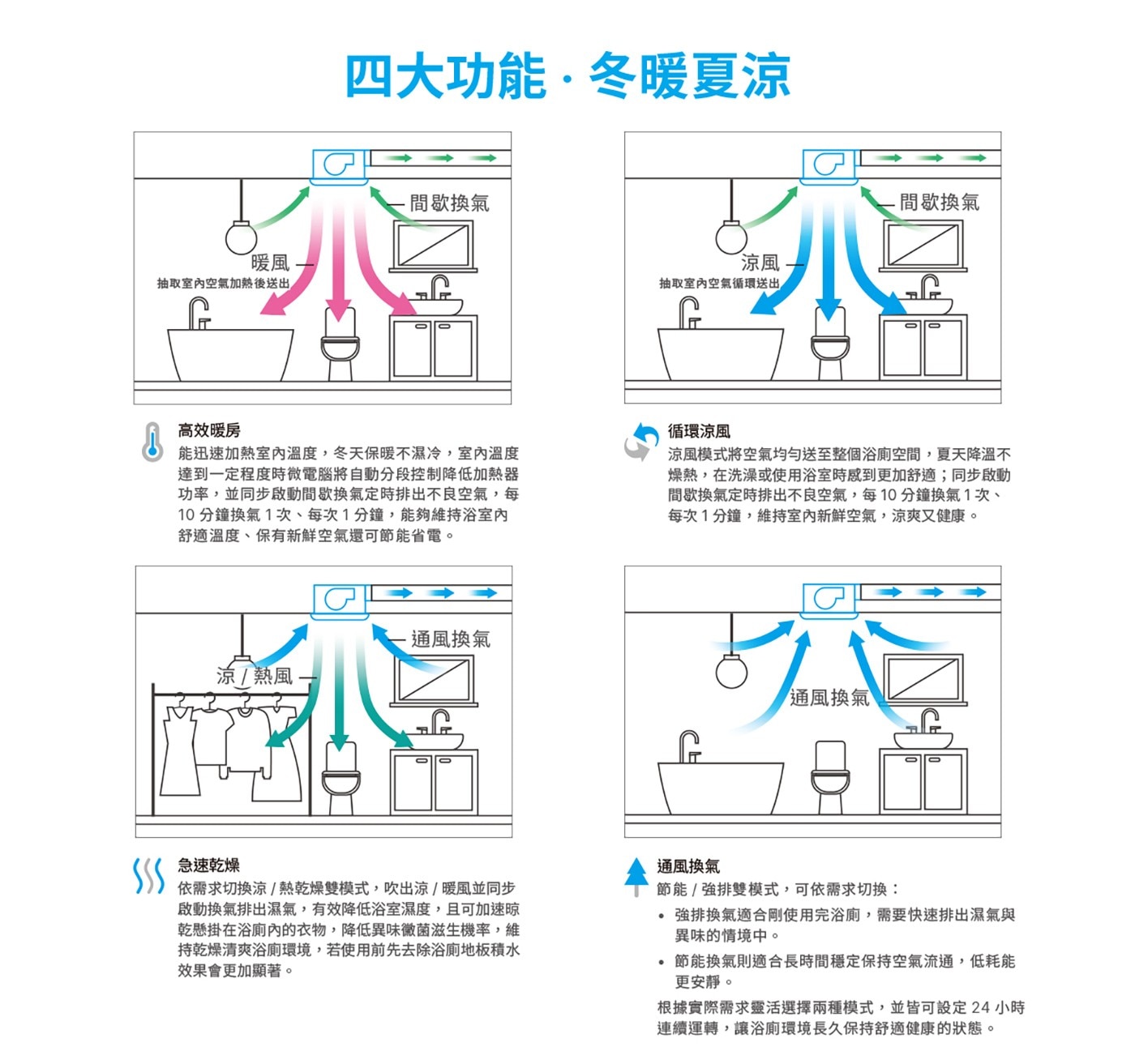 四大功能 · 冬暖夏涼

間歇換氣
暖風
抽取室內空氣加熱後送出

間歇換氣
涼風
抽取室內空氣循環送出

高效暖房
能迅速加熱室內溫度，冬天保暖不濕冷，室內溫度達到一定程度時微電腦將自動分段控制降低加熱器功率，並同步啟動間歇換氣定時排出不良空氣，每 10 分鐘換氣 1 次、每次 1 分鐘，能夠維持浴室內舒適溫度、保有新鮮空氣還可節能省電。

循環涼風
涼風模式將空氣均勻送至整個浴廁空間，夏天降溫不燥熱，在洗澡或使用浴室時感到更加舒適；同步啟動間歇換氣定時排出不良空氣，每 10 分鐘換氣 1 次、每次 1 分鐘，維持室內新鮮空氣，涼爽又健康。

通風換氣
涼 / 熱風

通風換氣

急速乾燥
依需求切換涼 / 熱乾燥雙模式，吹出涼 / 暖風並同步啟動換氣排出濕氣，有效降低浴室濕度，且可加速晾乾懸掛在浴廁內的衣物，降低異味黴菌滋生機率，維持乾燥清爽浴廁環境，若使用前先去除浴廁地板積水效果會更加顯著。

通風換氣
節能 / 強排雙模式，可依需求切換：
• 強排換氣適合剛使用完浴廁，需要快速排出濕氣與異味的情境中。
• 節能換氣則適合長時間穩定保持空氣流通，低耗能更安靜。
根據實際需求靈活選擇兩種模式，並皆可設定 24 小時連續運轉，讓浴廁環境長久保持舒適健康的狀態。