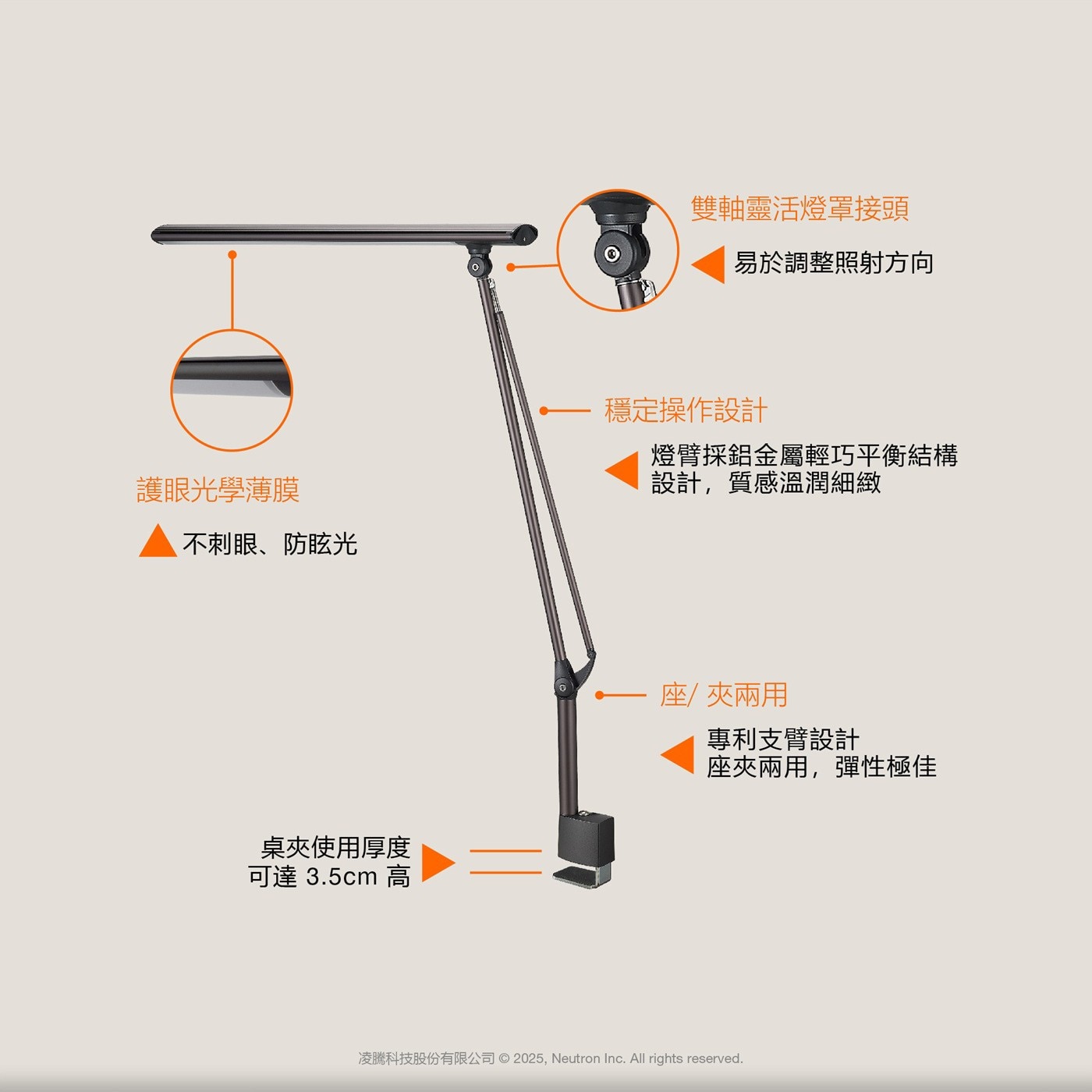 雙軸靈活燈罩接頭

易於調整照射方向

穩定操作設計

燈臂採鋁金屬輕巧平衡結構設計，質感溫潤細緻

護眼光學薄膜

不刺眼、防眩光

座/ 夾兩用

專利支臂設計
座夾兩用，彈性極佳

桌夾使用厚度
可達 3.5cm 高

凌騰科技股份有限公司 © 2025, Neutron Inc. All rights reserved.