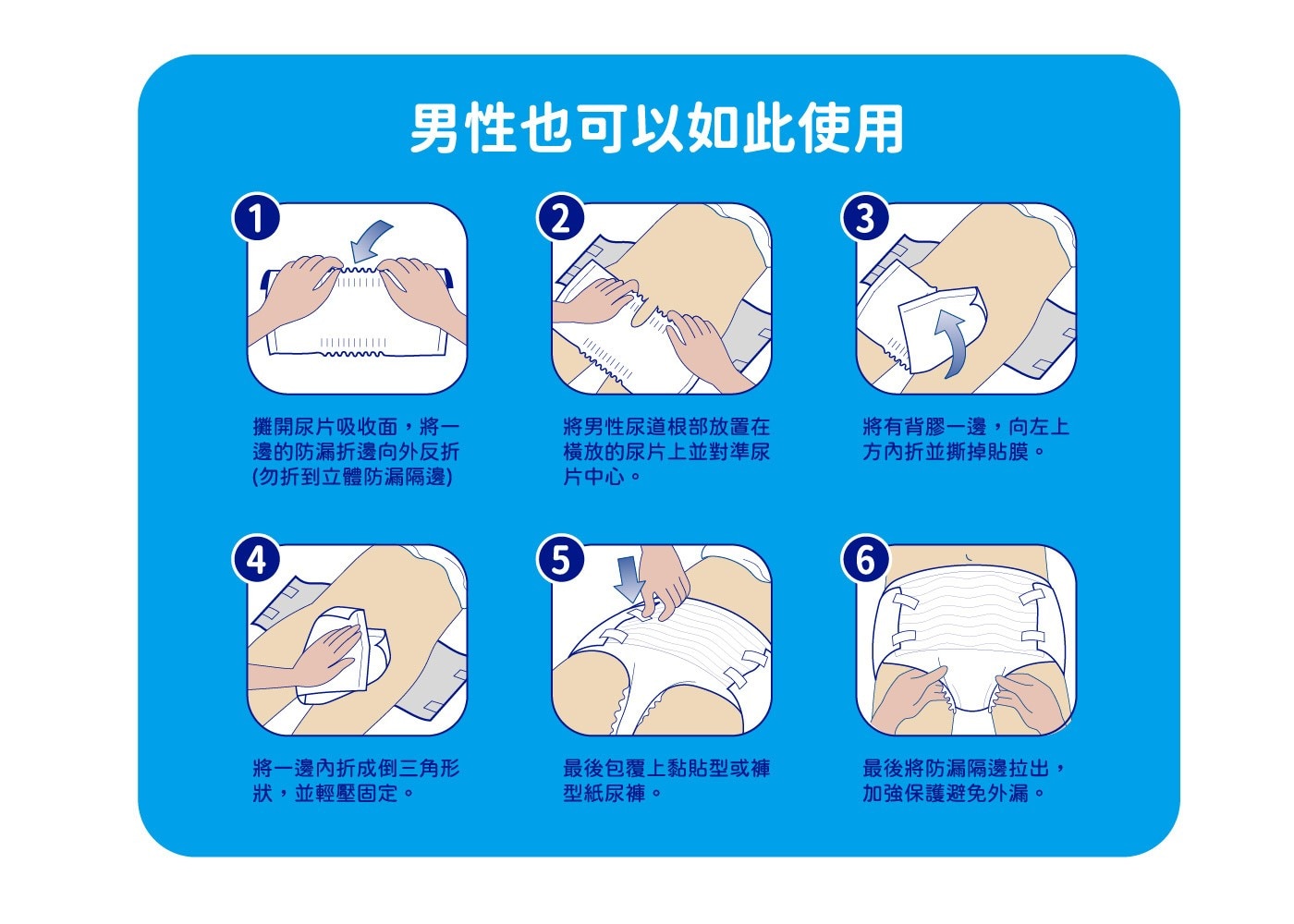 男性也可以如此使用

1

攤開尿片吸收面，將一邊的防漏折邊向外反折(勿折到立體防漏隔邊)

2

將男性尿道根部放置在橫放的尿片上並對準尿片中心。

3

將有背膠一邊，向左上方內折並撕掉貼膜。

4

將一邊內折成倒三角形狀，並輕壓固定。

5

最後包覆上黏貼型或褲型紙尿褲。

6

最後將防漏隔邊拉出，加強保護避免外漏。