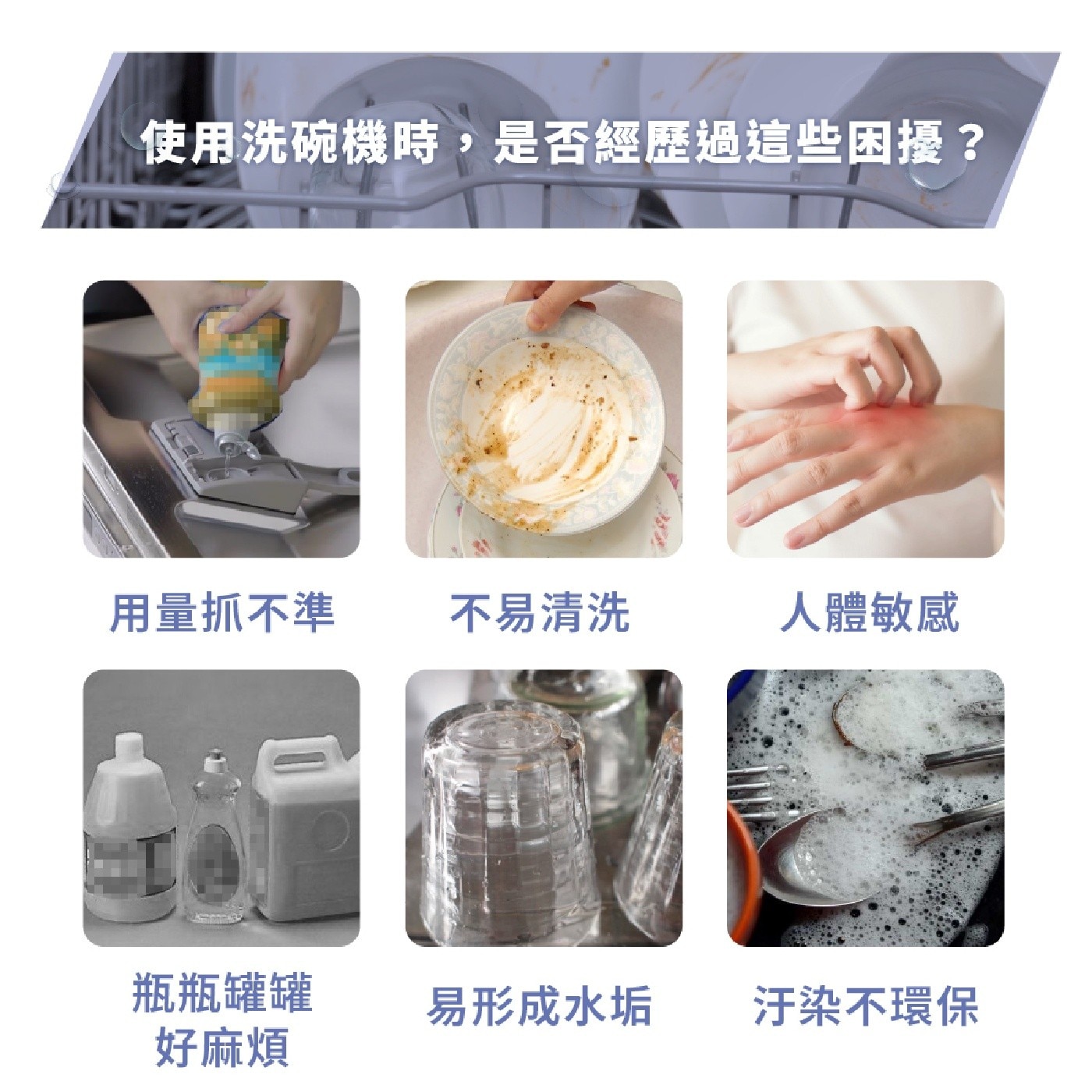 使用洗碗機時，是否經歷過這些困擾？

用量抓不準

不易清洗

人體敏感

瓶瓶罐罐
好麻煩

易形成水垢

汙染不環保