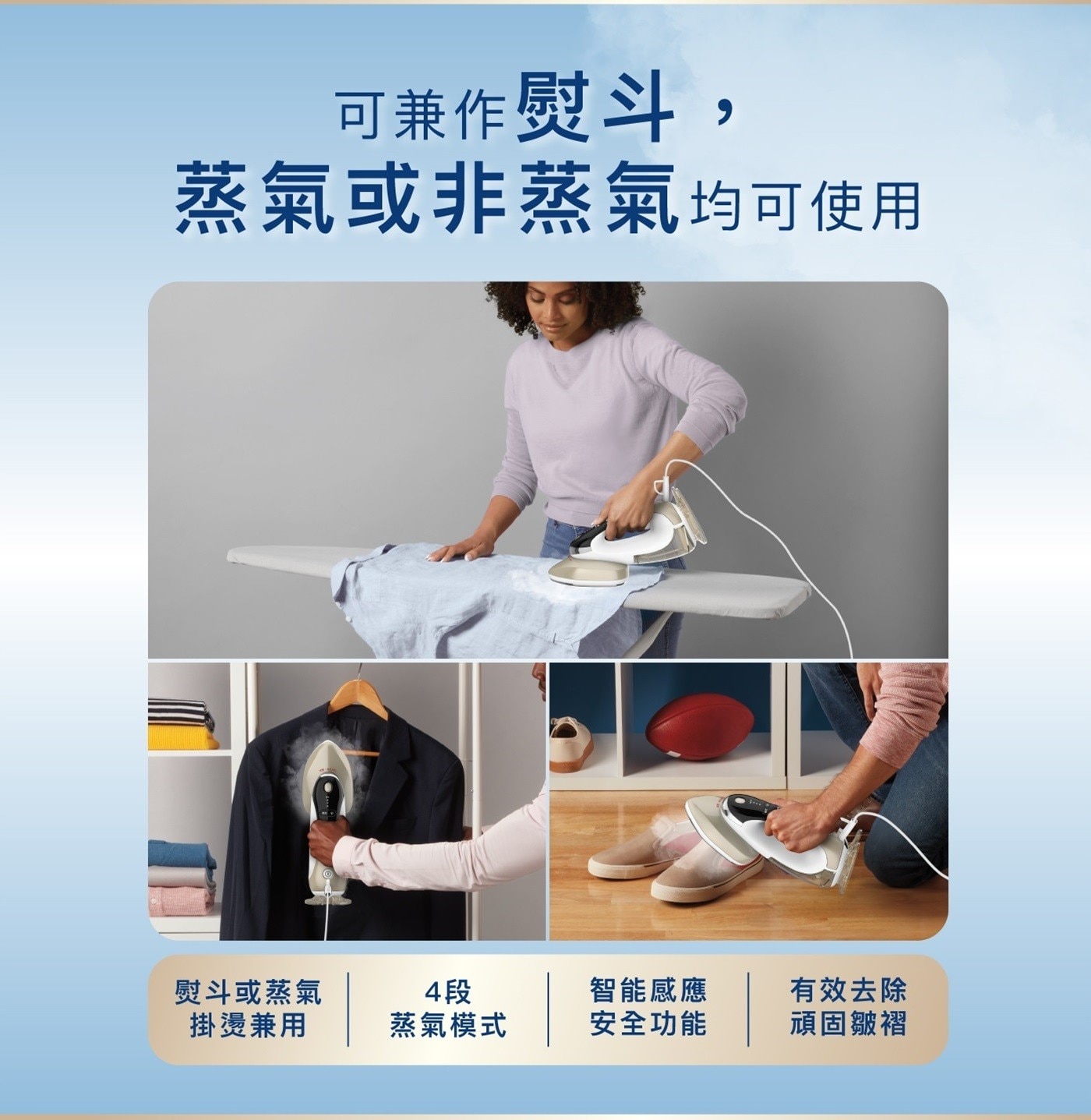 可兼作熨斗，
蒸氣或非蒸氣均可使用

熨斗或蒸氣
掛燙兼用

4段
蒸氣模式

智能感應
安全功能

有效去除
頑固皺褶