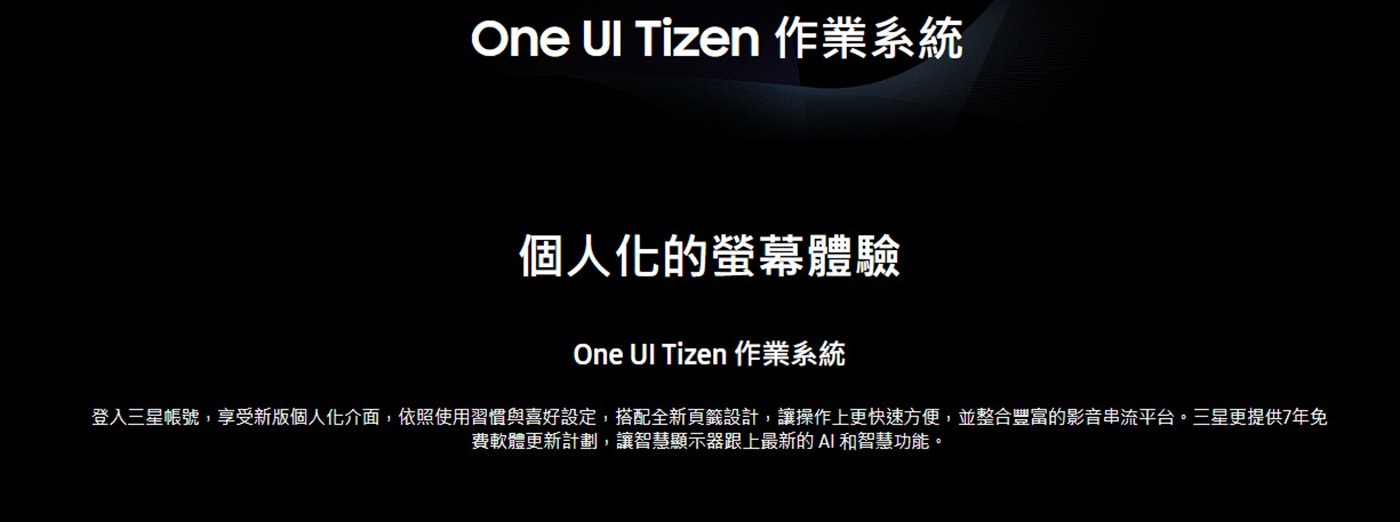 One UI Tizen 作業系統

個人化的螢幕體驗

One UI Tizen 作業系統

登入三星帳號，享受新版個人化介面，依照使用習慣與喜好設定，搭配全新頁籤設計，讓操作上更快速方便，並整合豐富的影音串流平台。三星更提供7年免費軟體更新計劃，讓智慧顯示器跟上最新的 AI 和智慧功能。