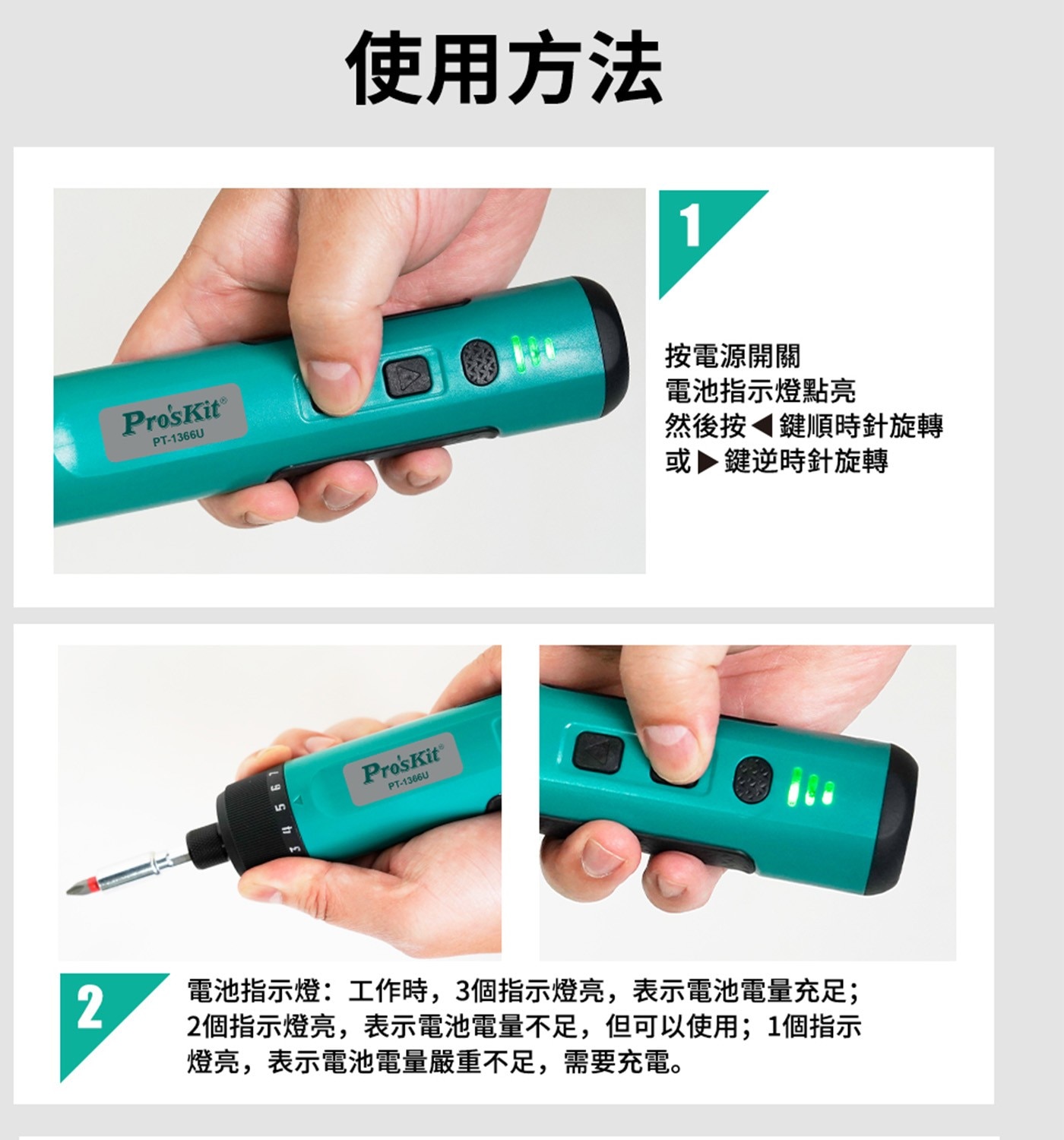 使用方法

Pro'sKit®
PT-1366U

1

按電源開關
電池指示燈點亮
然後按◀鍵順時針旋轉
或▶鍵逆時針旋轉

3 4 5 6 7

Pro'sKit®
PT-1366U

2

電池指示燈：工作時，3個指示燈亮，表示電池電量充足；2個指示燈亮，表示電池電量不足，但可以使用；1個指示燈亮，表示電池電量嚴重不足，需要充電。