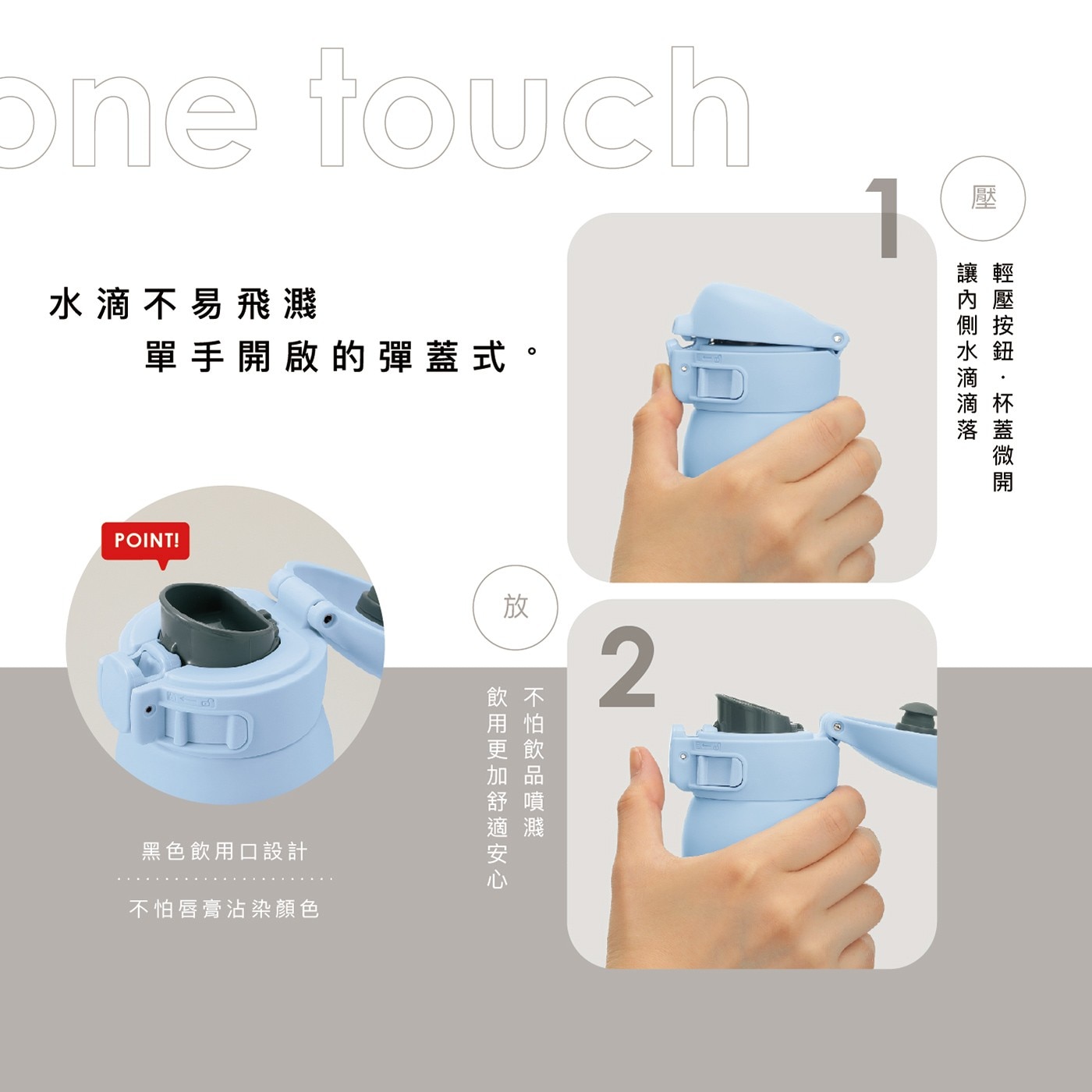 one touch

水滴不易飛濺
單手開啟的彈蓋式。

1

壓

輕壓按鈕．杯蓋微開
讓內側水滴滴落

POINT!

黑色飲用口設計
不怕唇膏沾染顏色

放

2

不怕飲品噴濺
飲用更加舒適安心