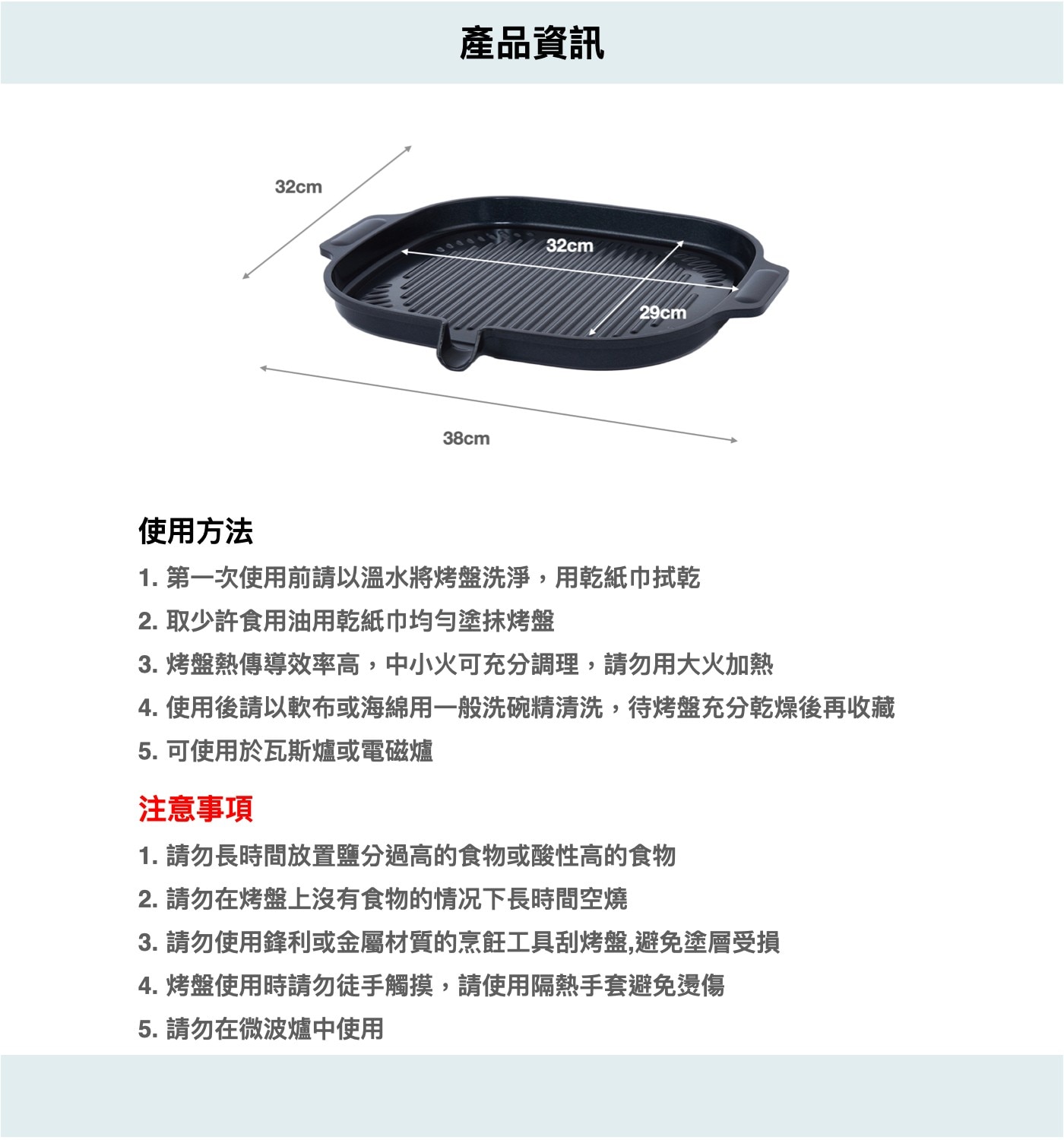 產品資訊

32cm

32cm

29cm

38cm

使用方法

1. 第一次使用前請以溫水將烤盤洗淨，用乾紙巾拭乾

2. 取少許食用油用乾紙巾均勻塗抹烤盤

3. 烤盤熱傳導效率高，中小火可充分調理，請勿用大火加熱

4. 使用後請以軟布或海綿用一般洗碗精清洗，待烤盤充分乾燥後再收藏

5. 可使用於瓦斯爐或電磁爐

注意事項

1. 請勿長時間放置鹽分過高的食物或酸性高的食物

2. 請勿在烤盤上沒有食物的情況下長時間空燒

3. 請勿使用鋒利或金屬材質的烹飪工具刮烤盤,避免塗層受損

4. 烤盤使用時請勿徒手觸摸，請使用隔熱手套避免燙傷

5. 請勿在微波爐中使用