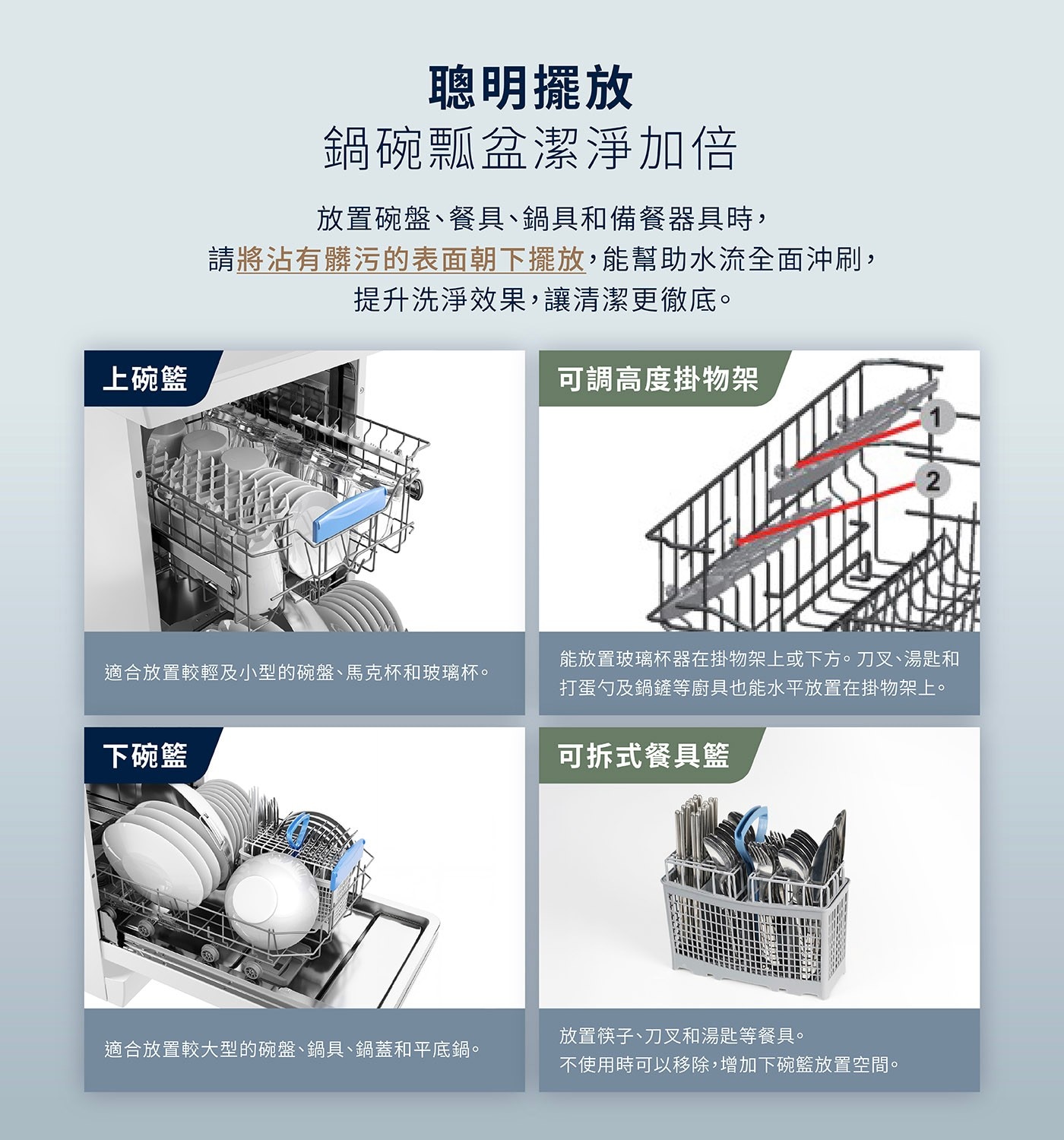 聰明擺放
鍋碗瓢盆潔淨加倍

放置碗盤、餐具、鍋具和備餐器具時，請將沾有髒污的表面朝下擺放，能幫助水流全面沖刷，提升洗淨效果，讓清潔更徹底。

上碗籃

適合放置較輕及小型的碗盤、馬克杯和玻璃杯。

可調高度掛物架

1
2

能放置玻璃杯器在掛物架上或下方。刀叉、湯匙和打蛋勺及鍋鏟等廚具也能水平放置在掛物架上。

下碗籃

適合放置較大型的碗盤、鍋具、鍋蓋和平底鍋。

可拆式餐具籃

放置筷子、刀叉和湯匙等餐具。
不使用時可以移除，增加下碗籃放置空間。