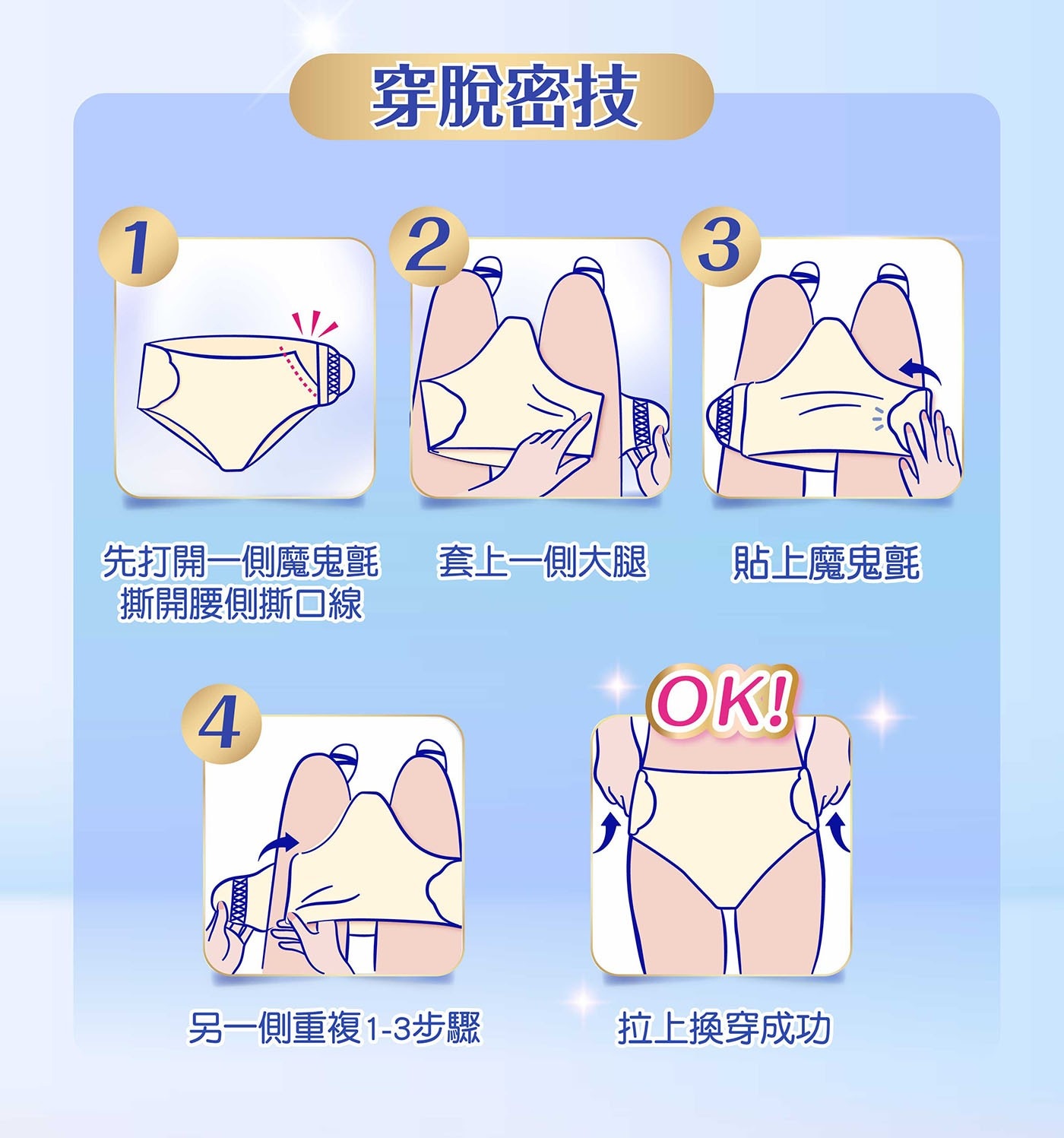 穿脫密技

1

先打開一側魔鬼氈
撕開腰側撕口線

2

套上一側大腿

3

貼上魔鬼氈

4

另一側重複1-3步驟

OK!

拉上換穿成功