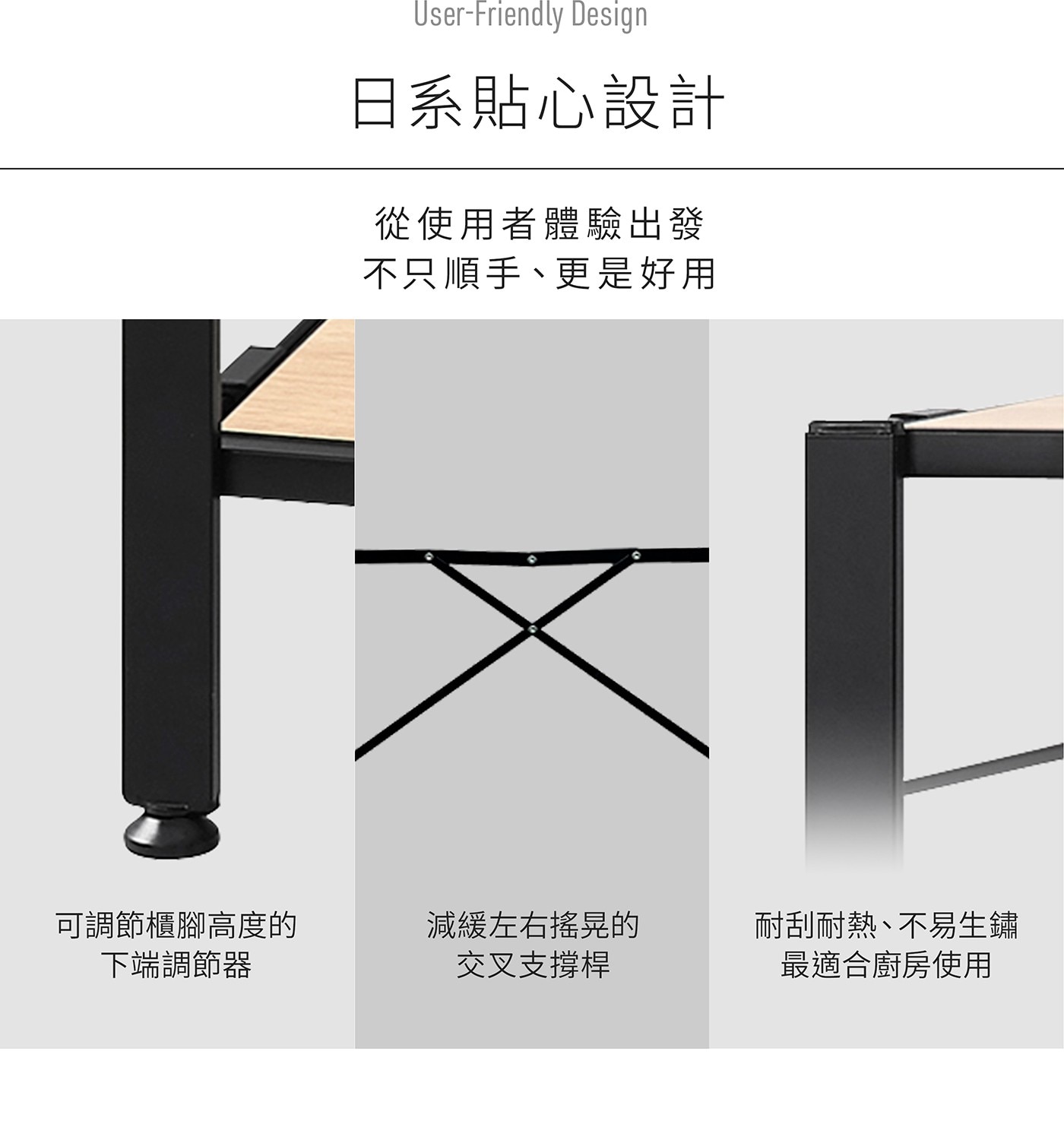 User-Friendly Design

日系貼心設計

從使用者體驗出發
不只順手、更是好用

可調節櫃腳高度的
下端調節器

減緩左右搖晃的
交叉支撐桿

耐刮耐熱、不易生鏽
最適合廚房使用