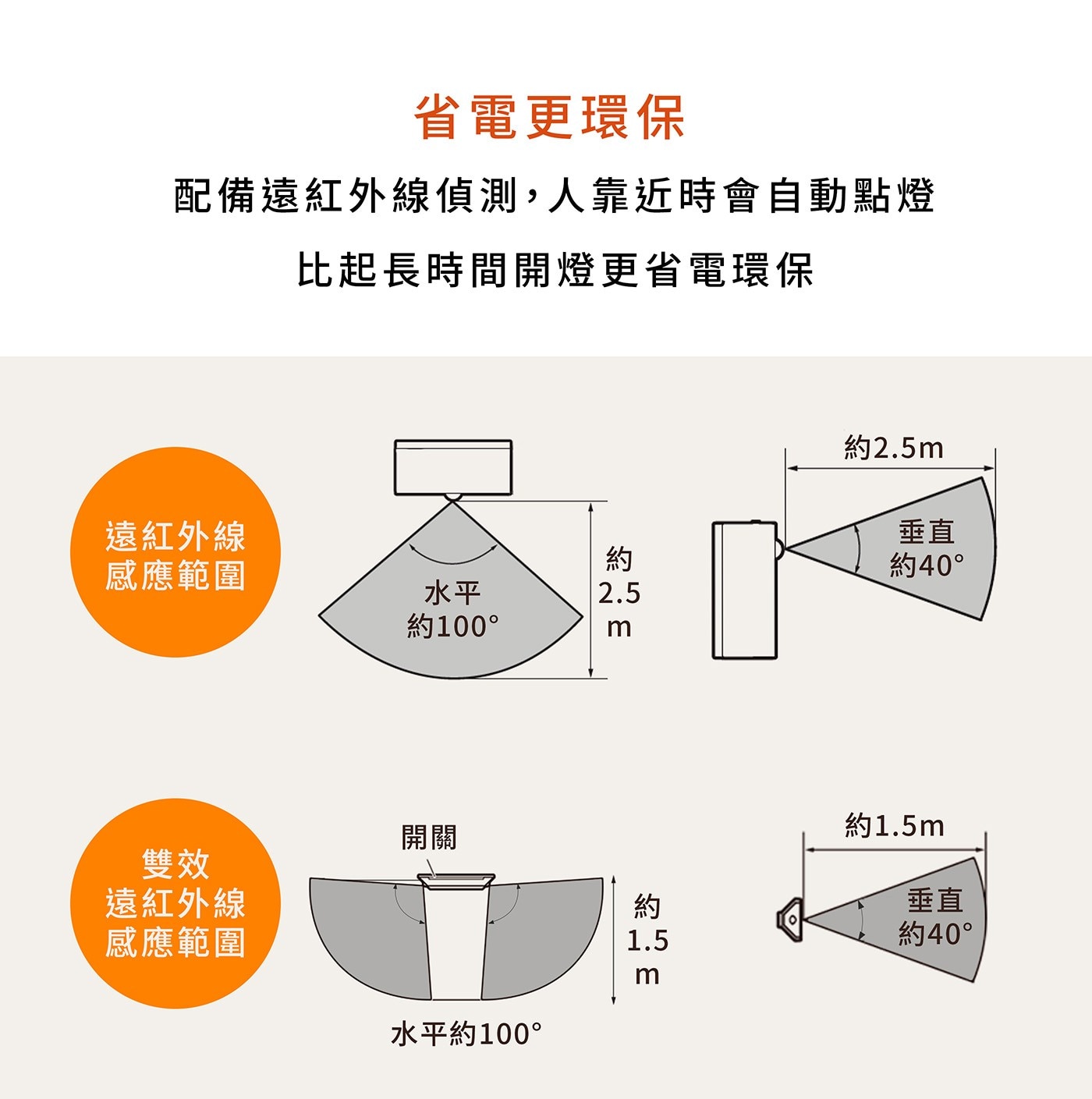 省電更環保

配備遠紅外線偵測，人靠近時會自動點燈

比起長時間開燈更省電環保

遠紅外線
感應範圍

水平
約100°

約
2.5
m

約2.5m

垂直
約40°

雙效
遠紅外線
感應範圍

開關

約
1.5
m

水平約100°

約1.5m

垂直
約40°