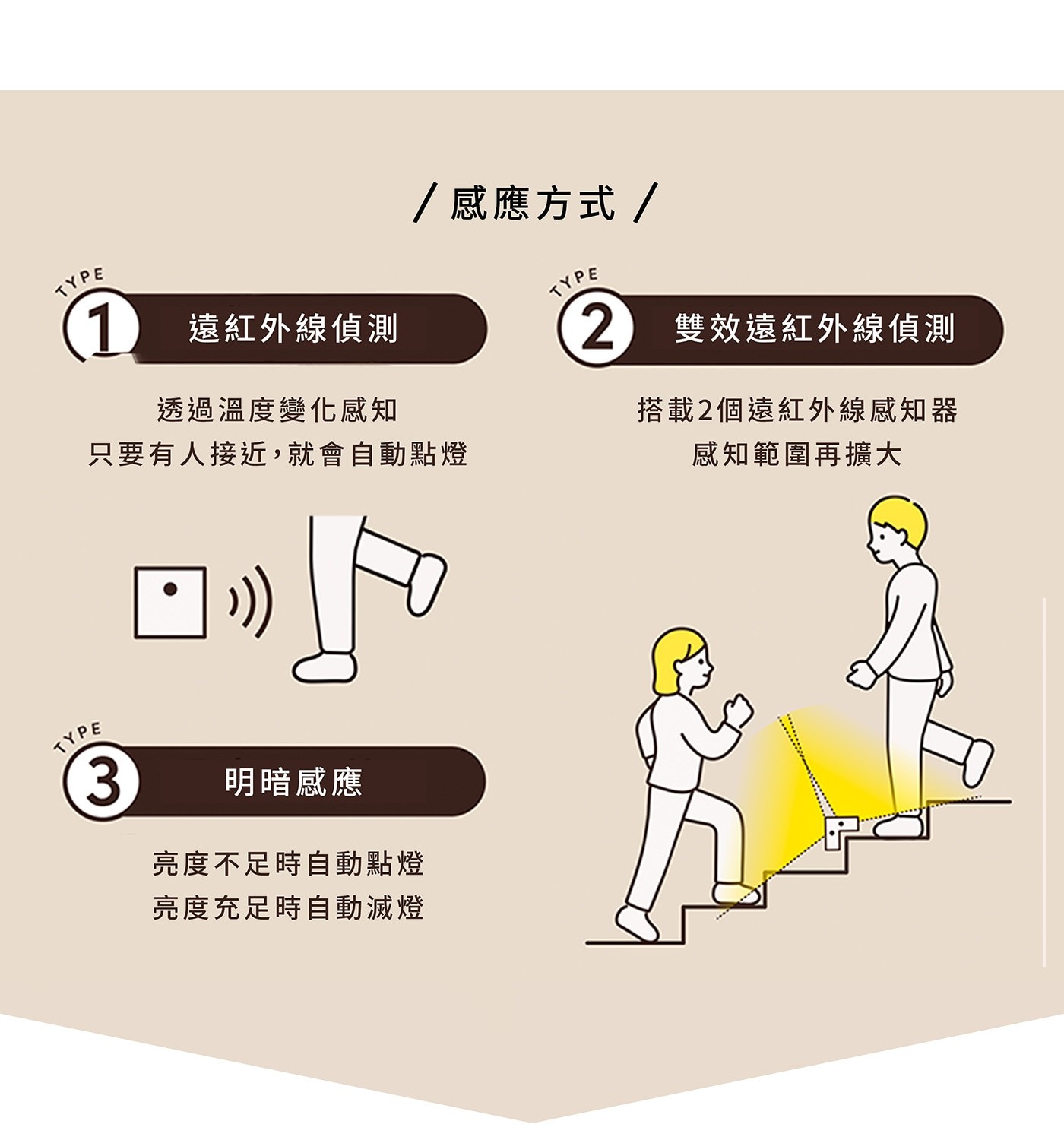 / 感應方式 /

TYPE 1 遠紅外線偵測

透過溫度變化感知
只要有人接近，就會自動點燈

TYPE 2 雙效遠紅外線偵測

搭載2個遠紅外線感知器
感知範圍再擴大

TYPE 3 明暗感應

亮度不足時自動點燈
亮度充足時自動滅燈