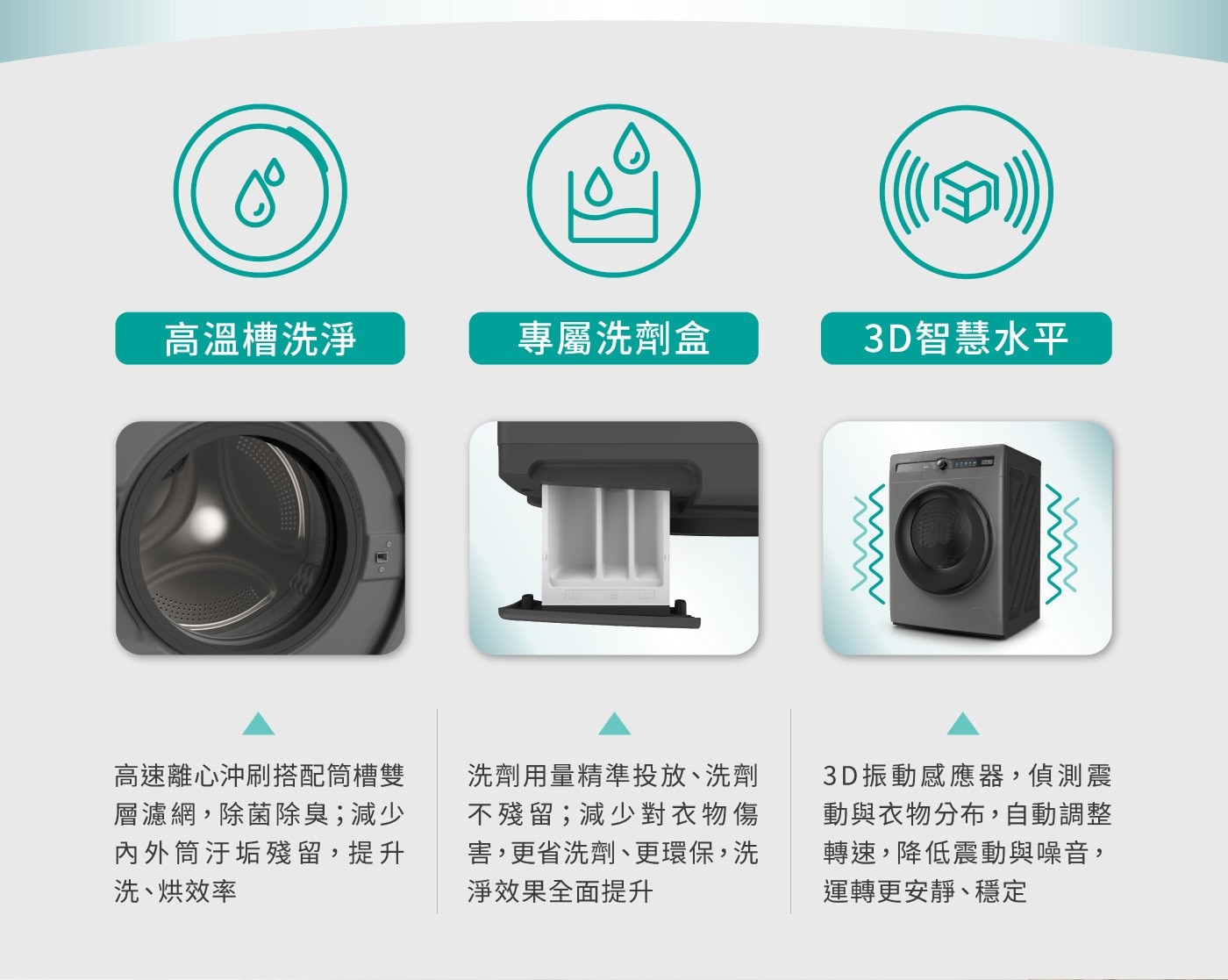 高溫槽洗淨

專屬洗劑盒

3D智慧水平

高速離心沖刷搭配筒槽雙層濾網，除菌除臭；減少內外筒汙垢殘留，提升洗、烘效率

洗劑用量精準投放、洗劑不殘留；減少對衣物傷害，更省洗劑、更環保，洗淨效果全面提升

3D振動感應器，偵測震動與衣物分布，自動調整轉速，降低震動與噪音，運轉更安靜、穩定